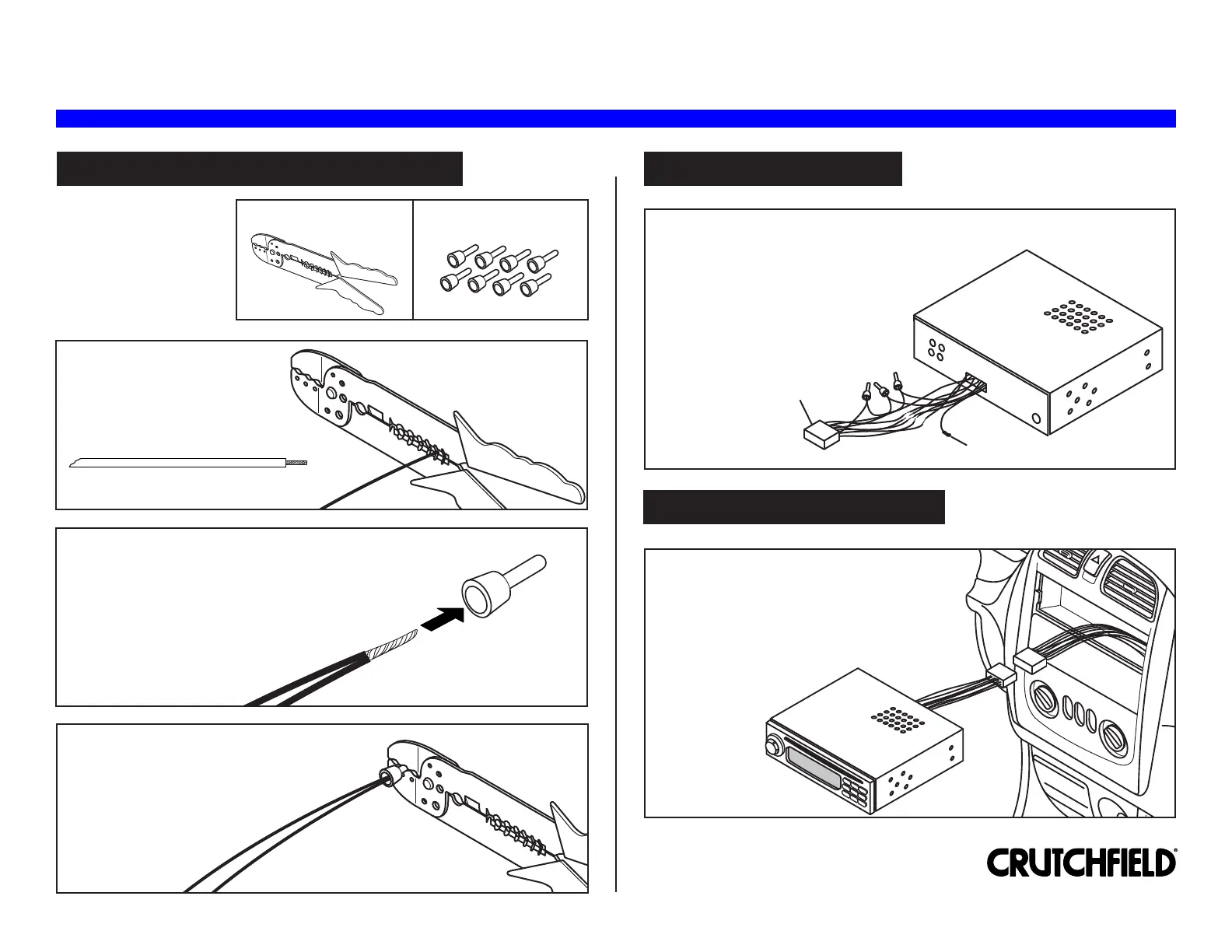 CRUTCHFIELD®