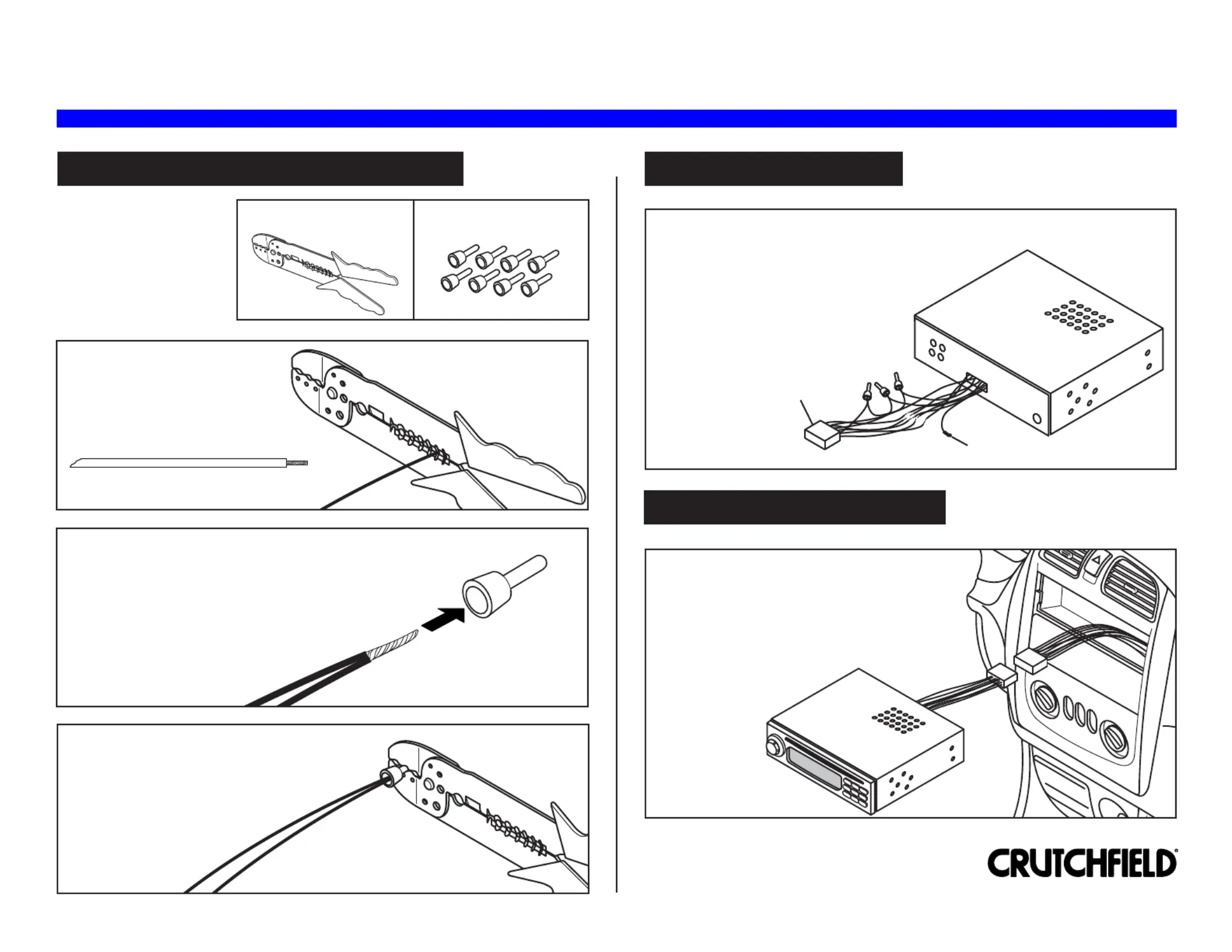 CRUTCHFIELD®