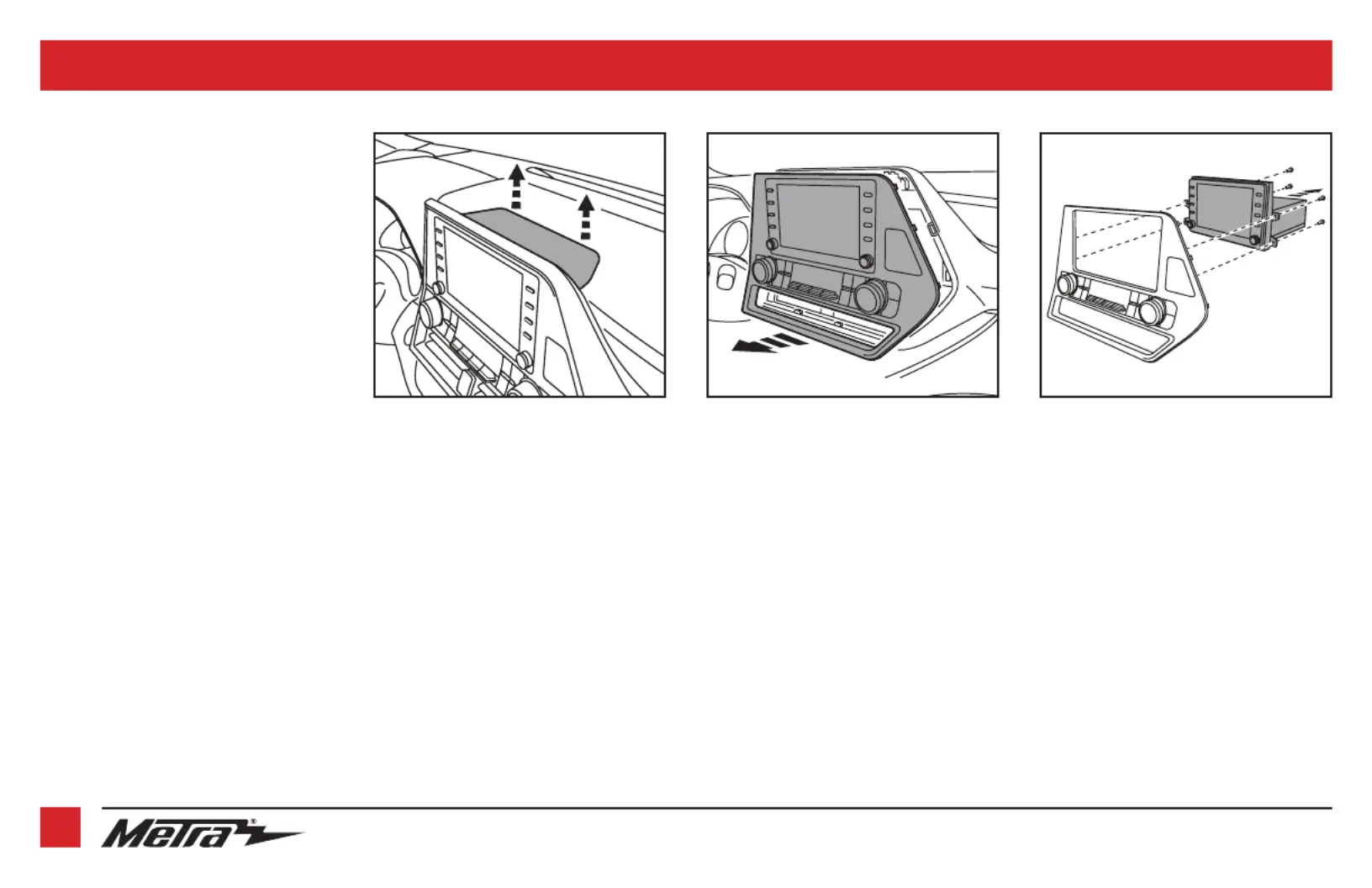 Metra®