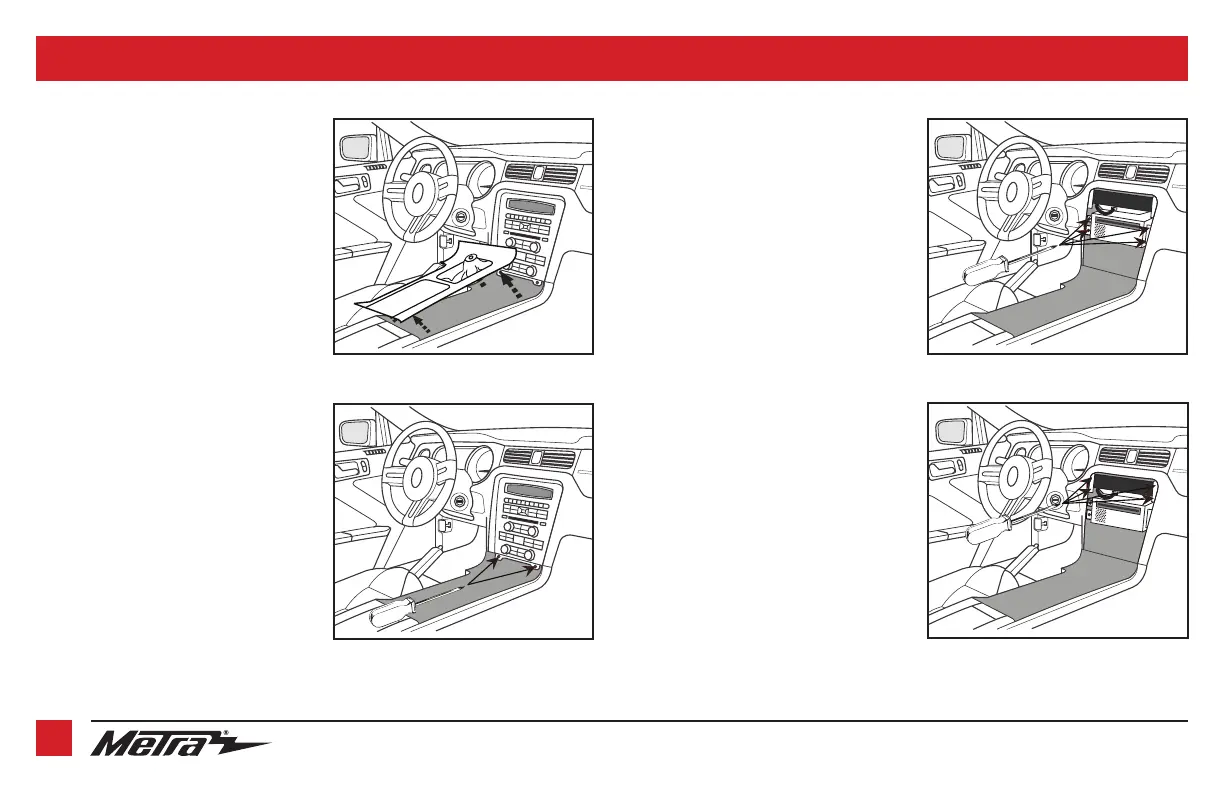 Metra®