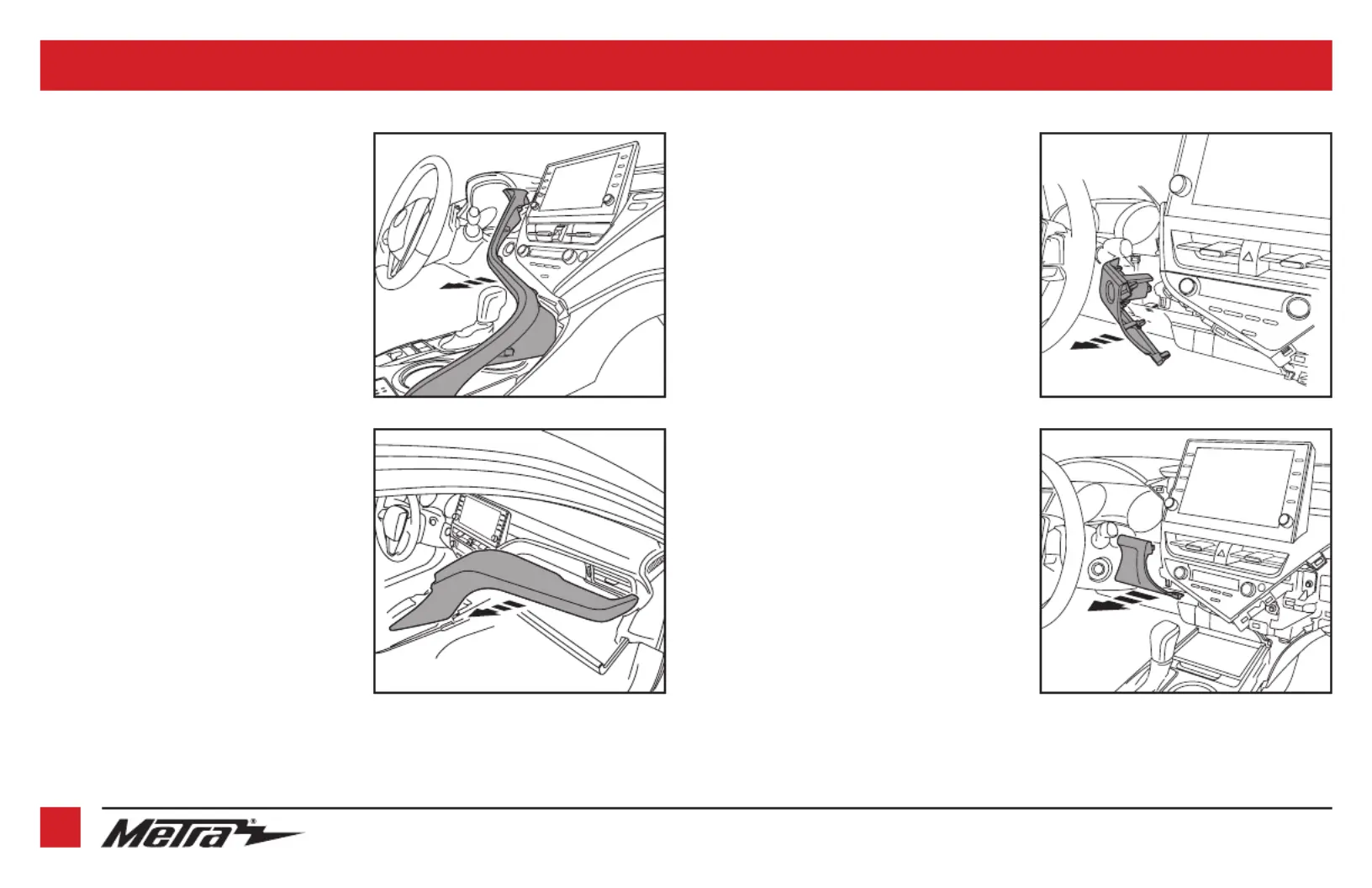 Metra®