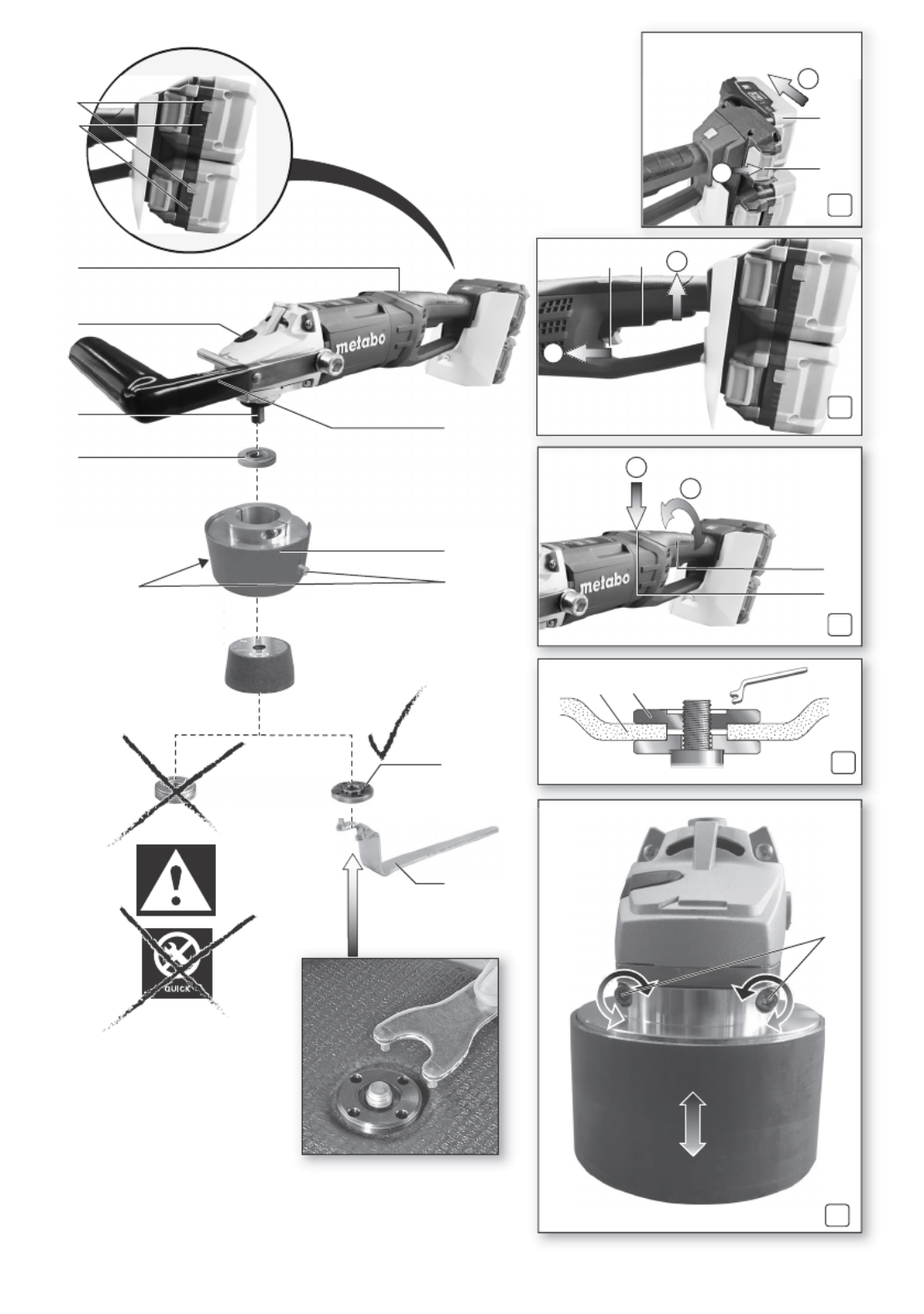 metabo

metabo

QUICK