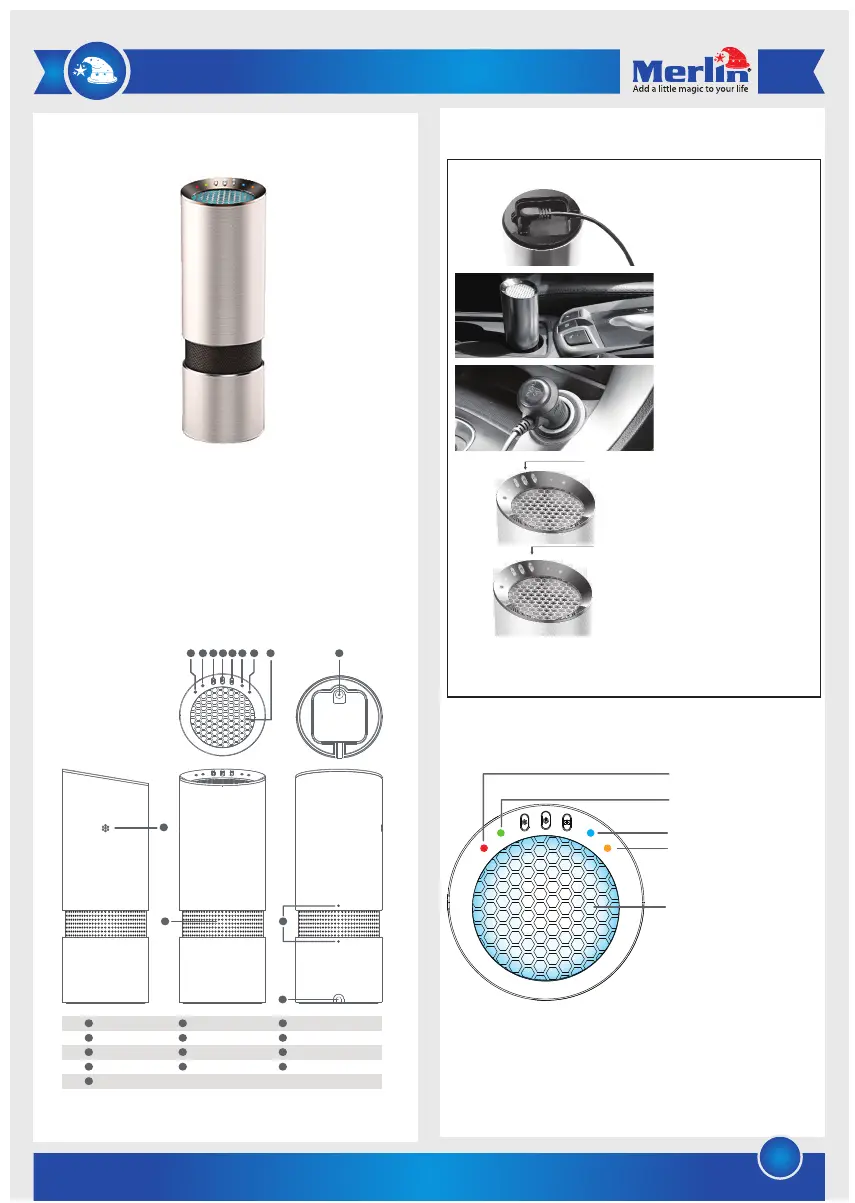 Merlin
Add a little magic to your life