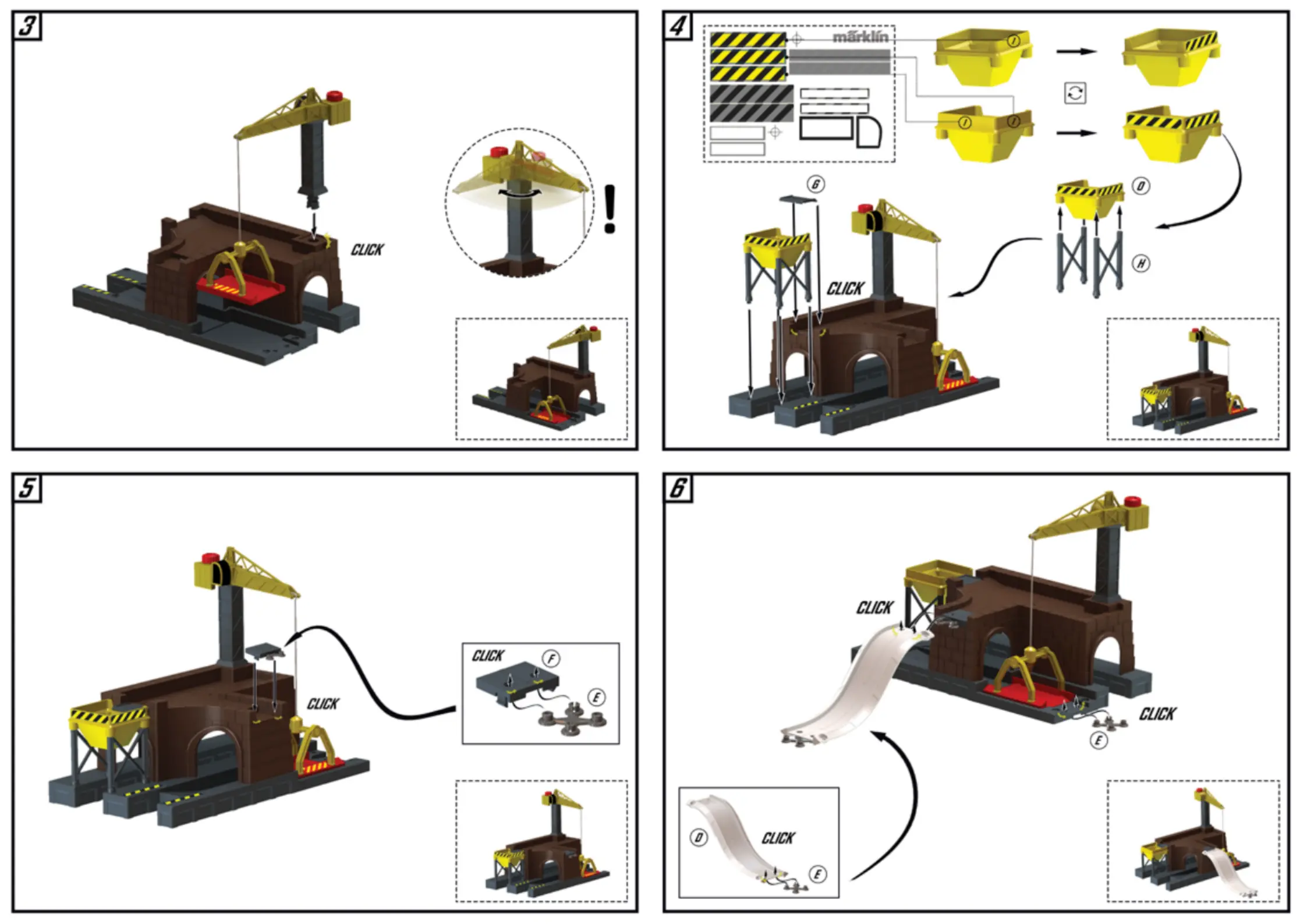 3

CLICK

!

4

märklin

I

I

I

G

D

H

CLICK

5

CLICK

CLICK

F

E

6

CLICK

CLICK

E

D

CLICK

E