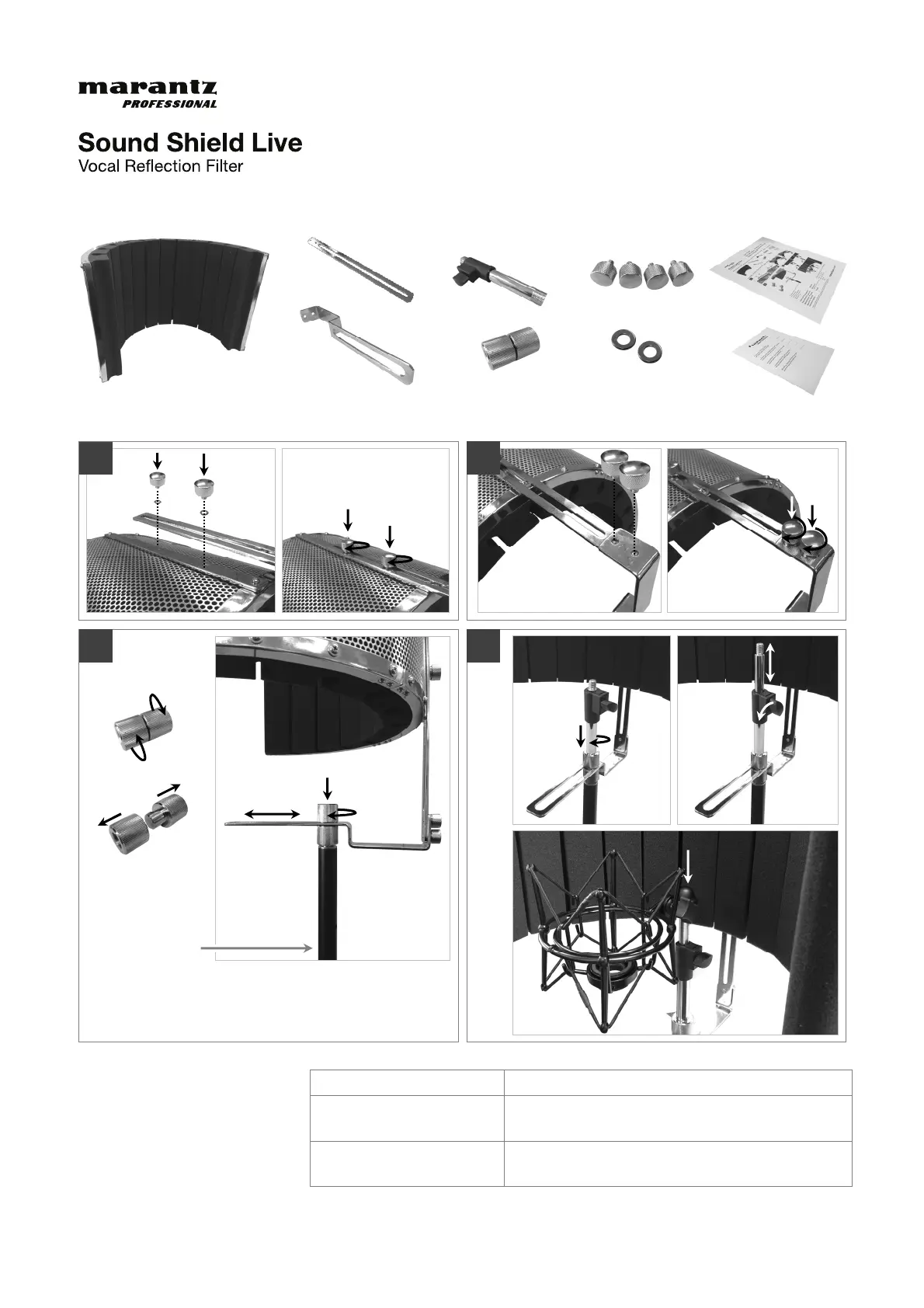 marantz
PROFESSIONAL

Sound Shield Live
Vocal Reflection Filter