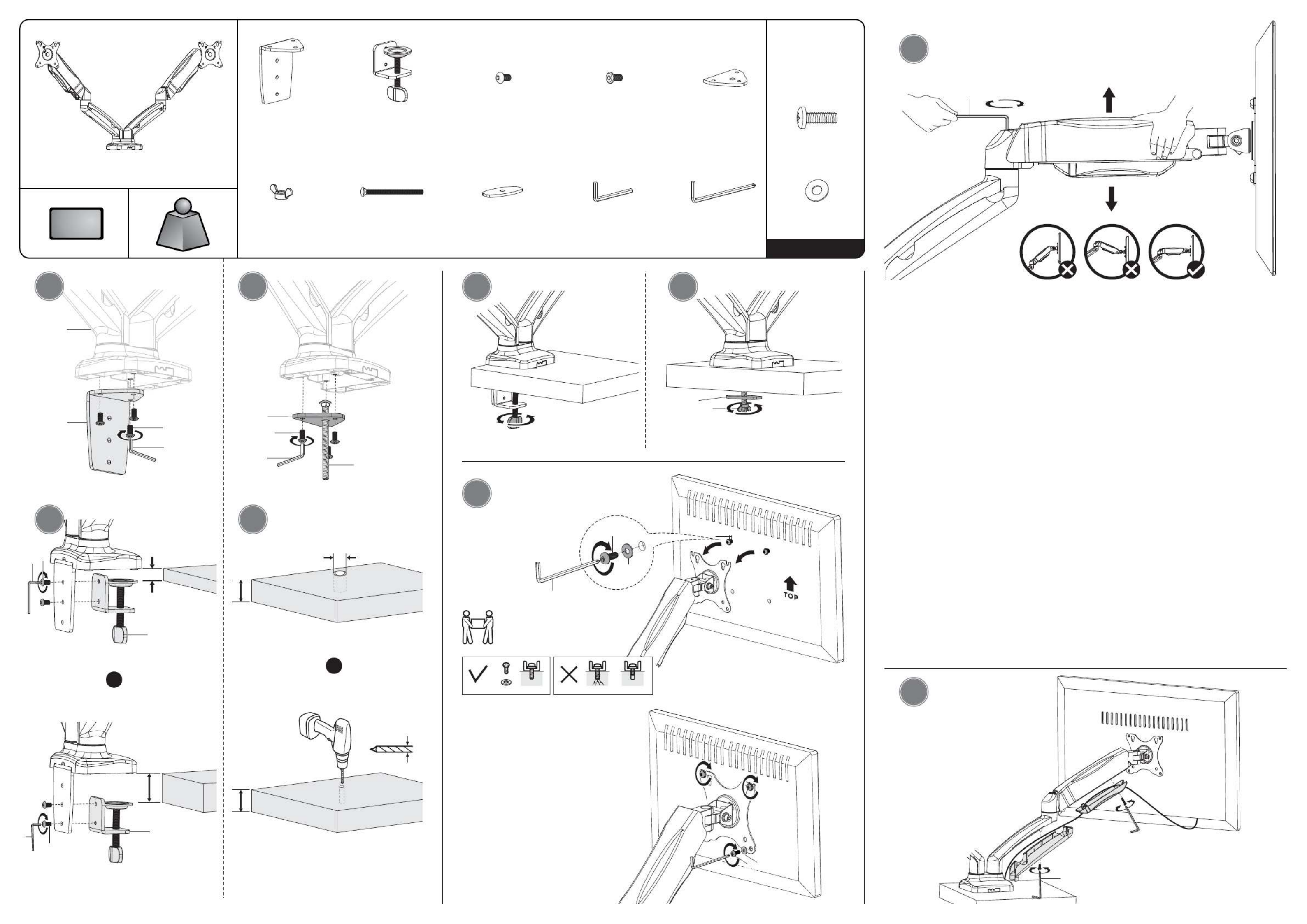 TOP