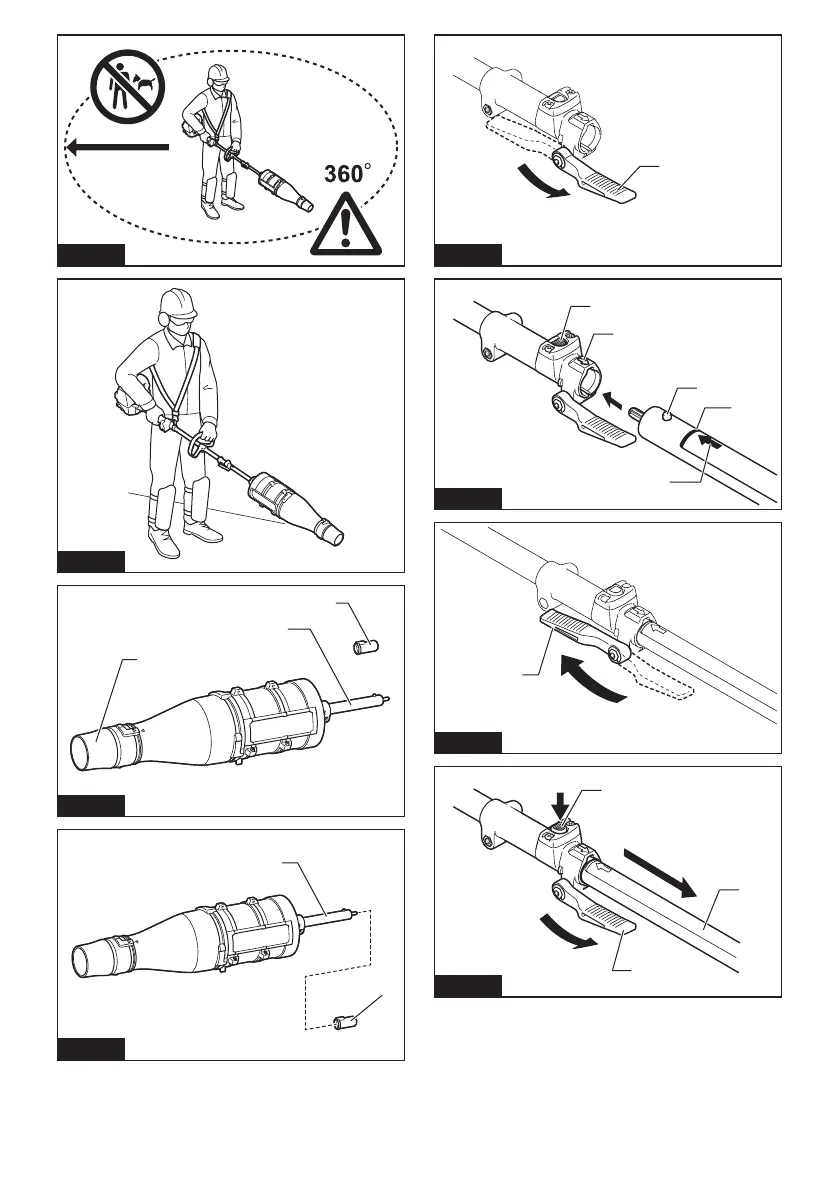 360°