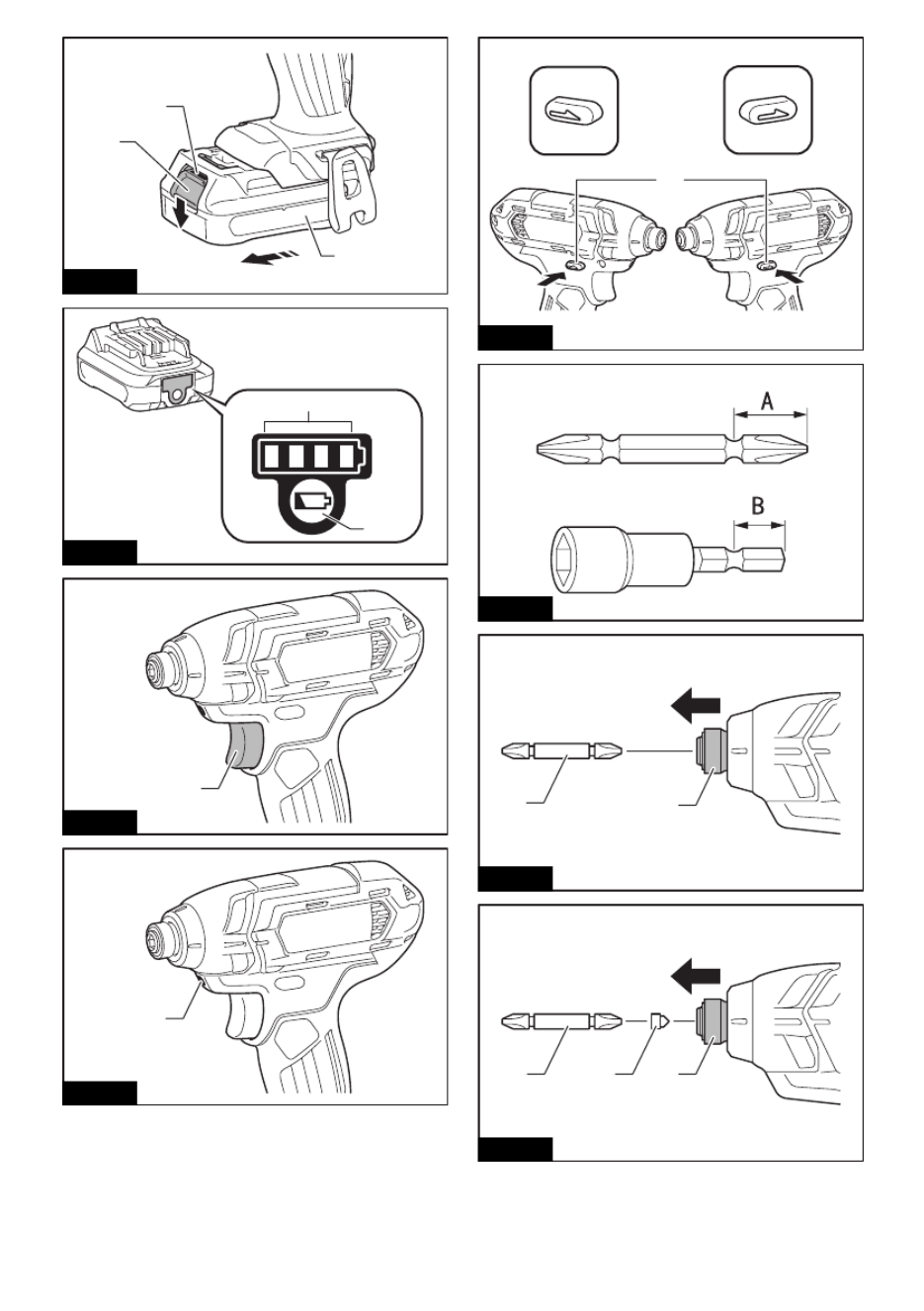 A

B