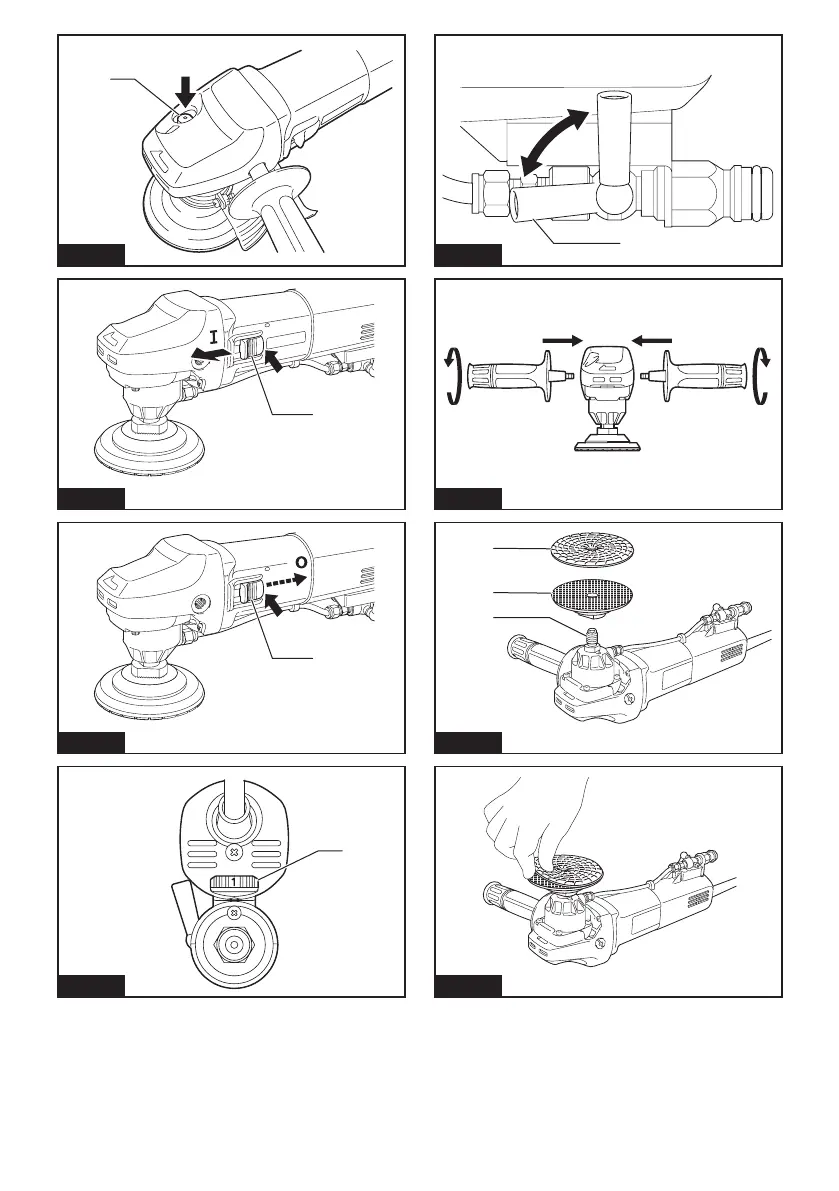 I

O

1