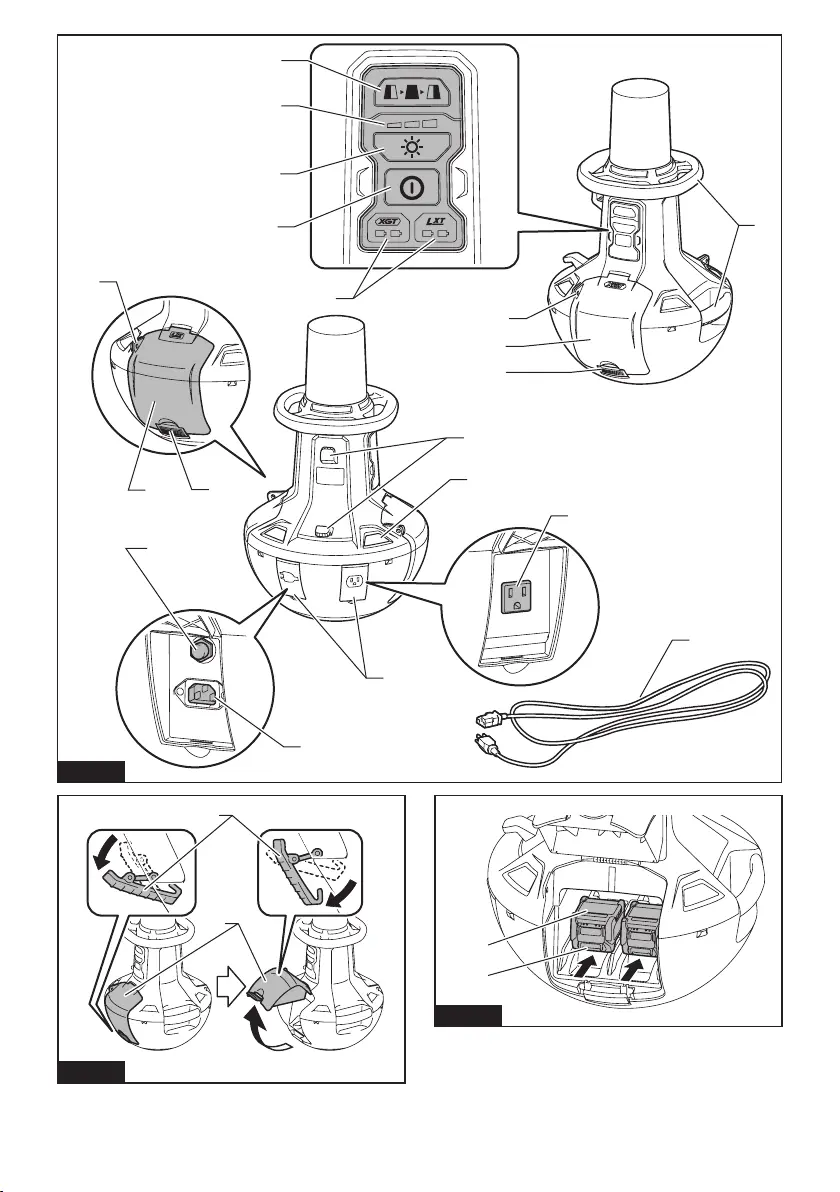 XGT
LXT