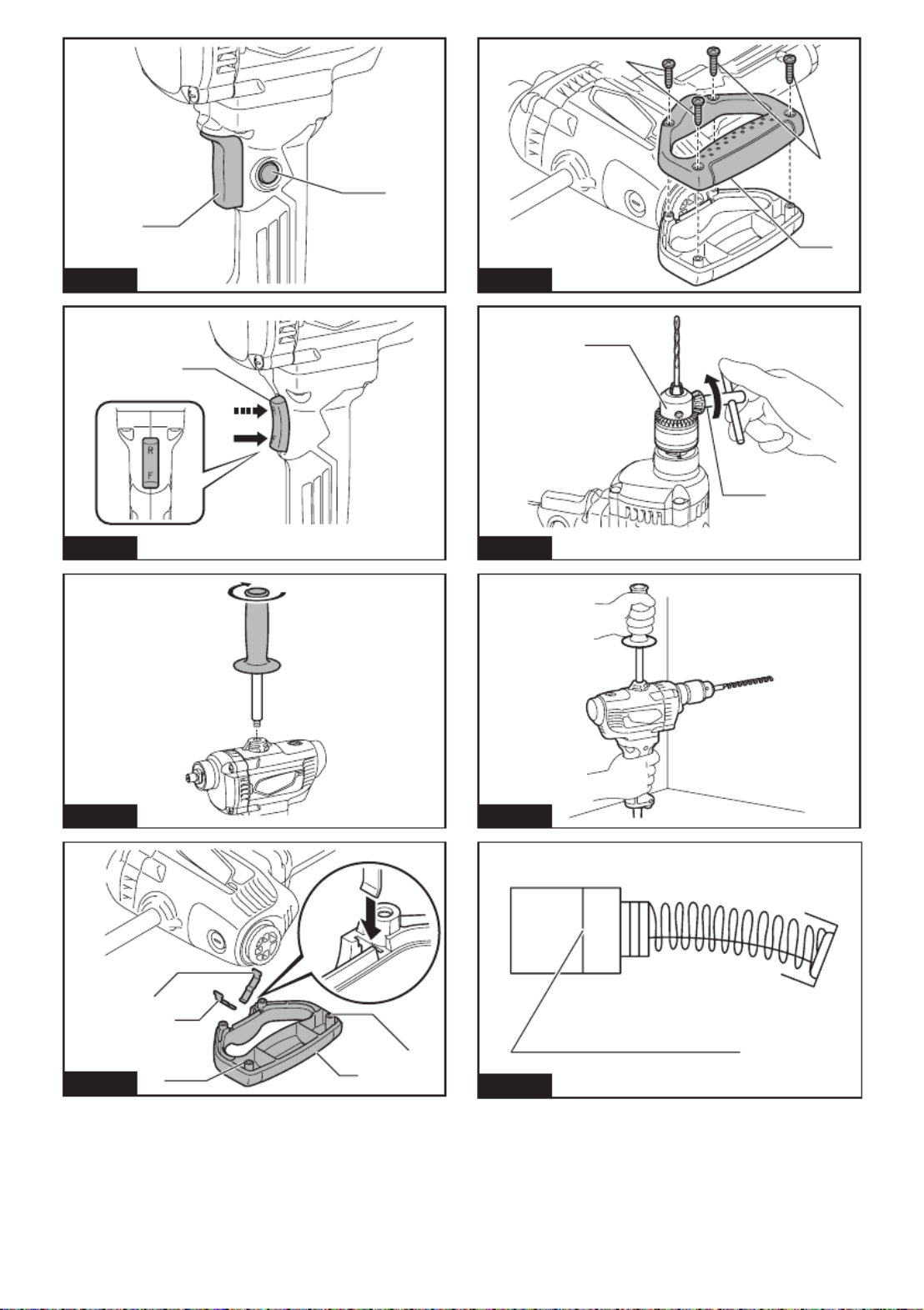 R
F