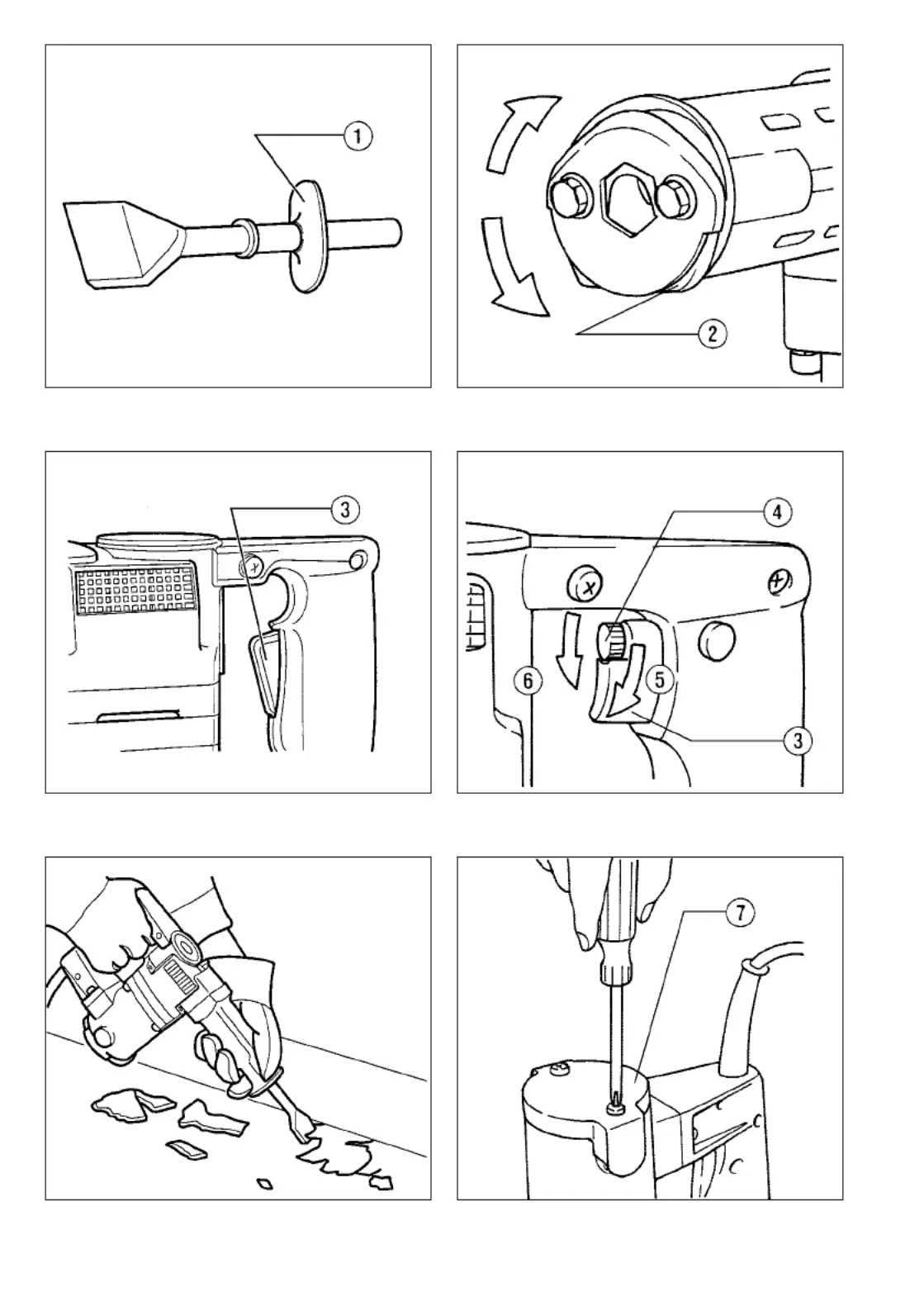 1

2

3

4

6

5

3

7