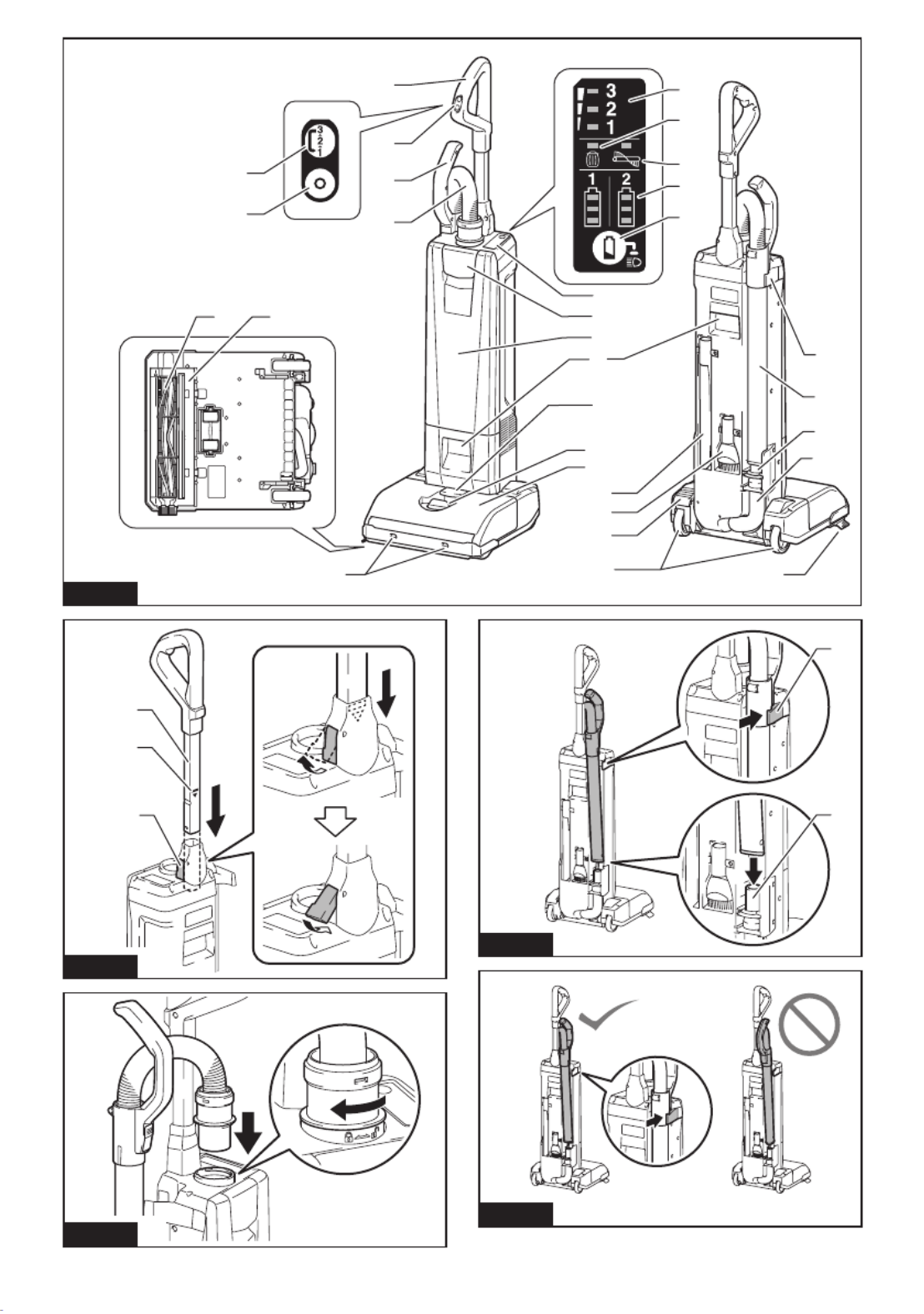 3
2
1
3
2
1
1
2