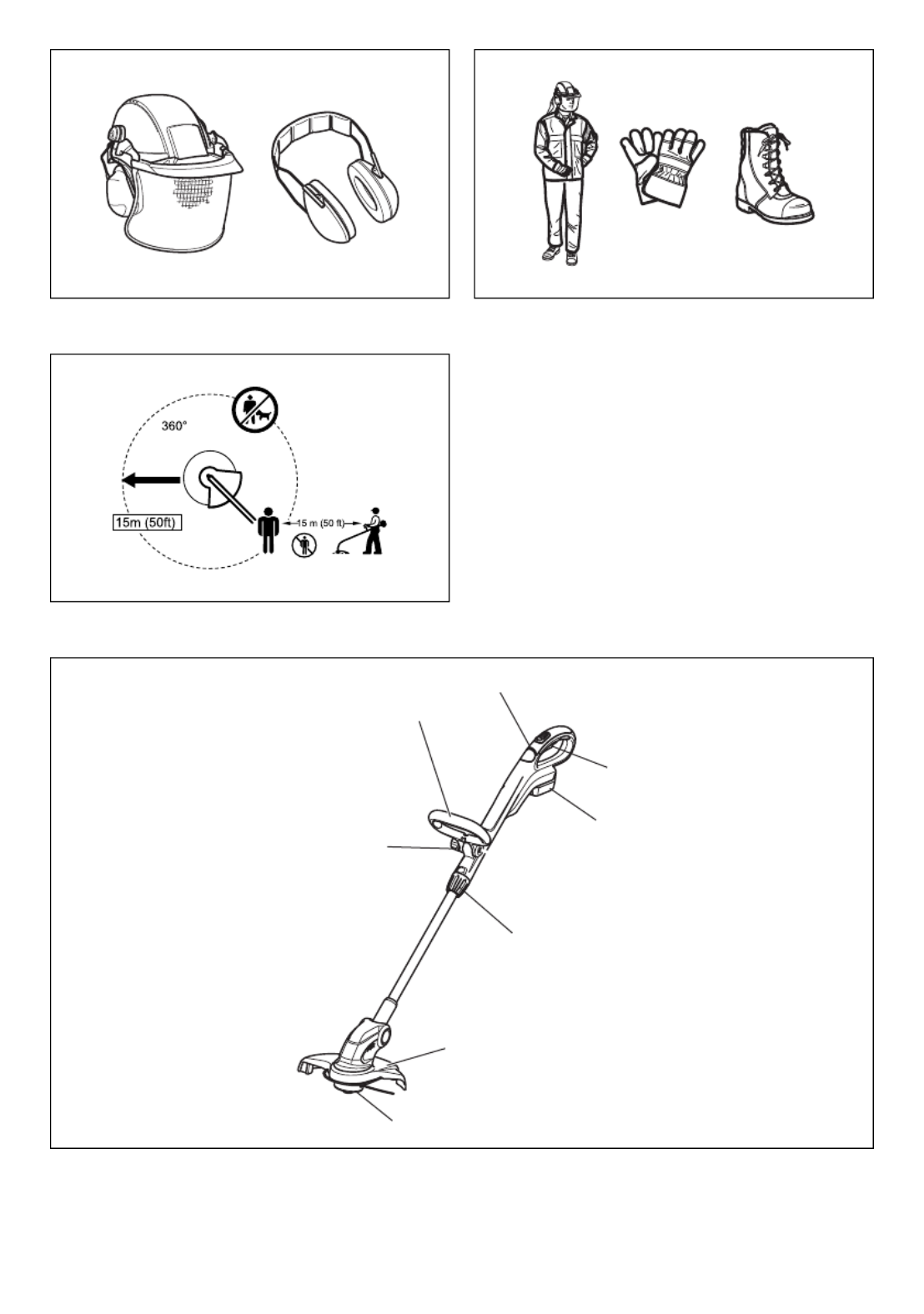 360°

15m (50ft)

15 m (50 ft)