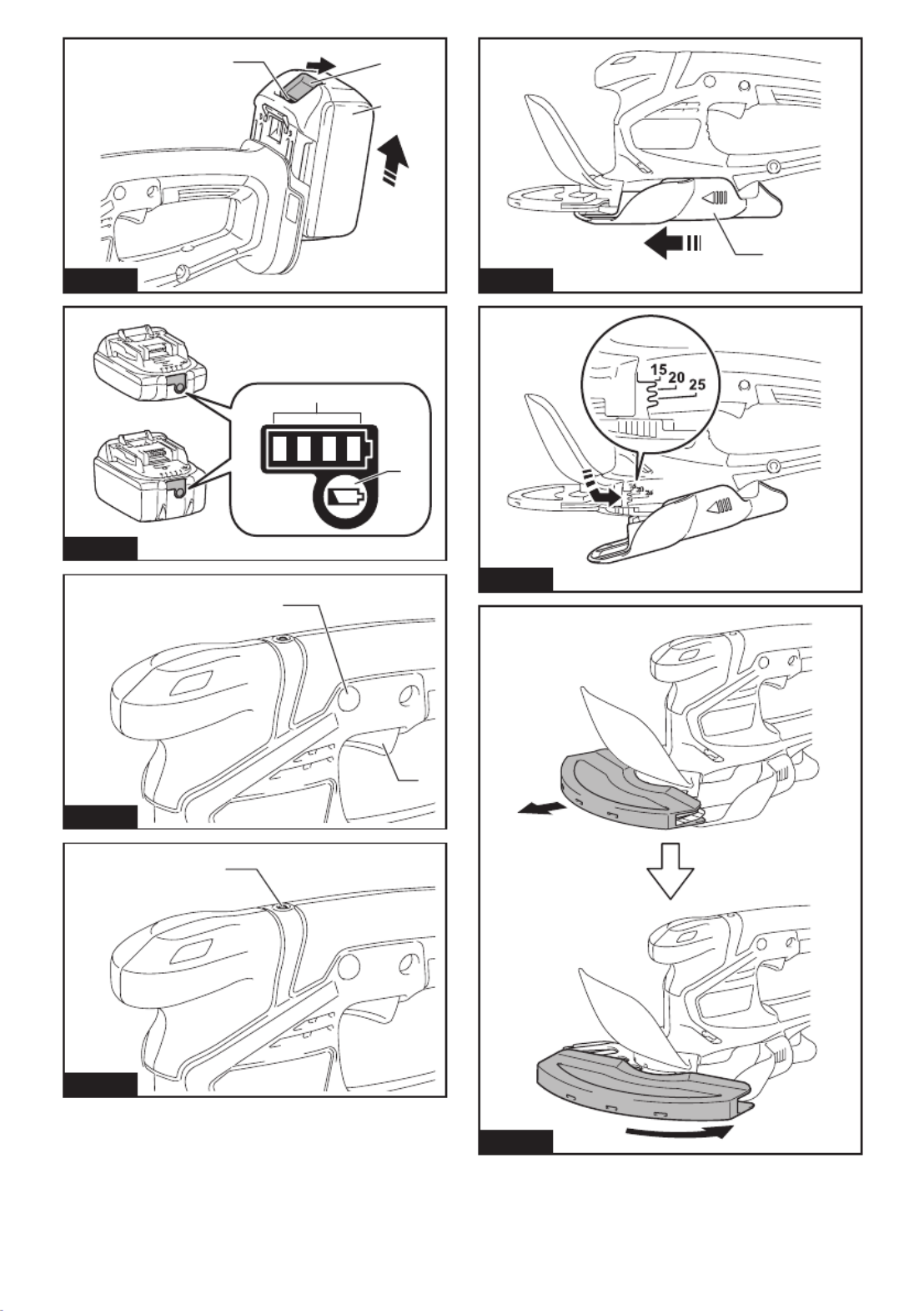 15
20
25