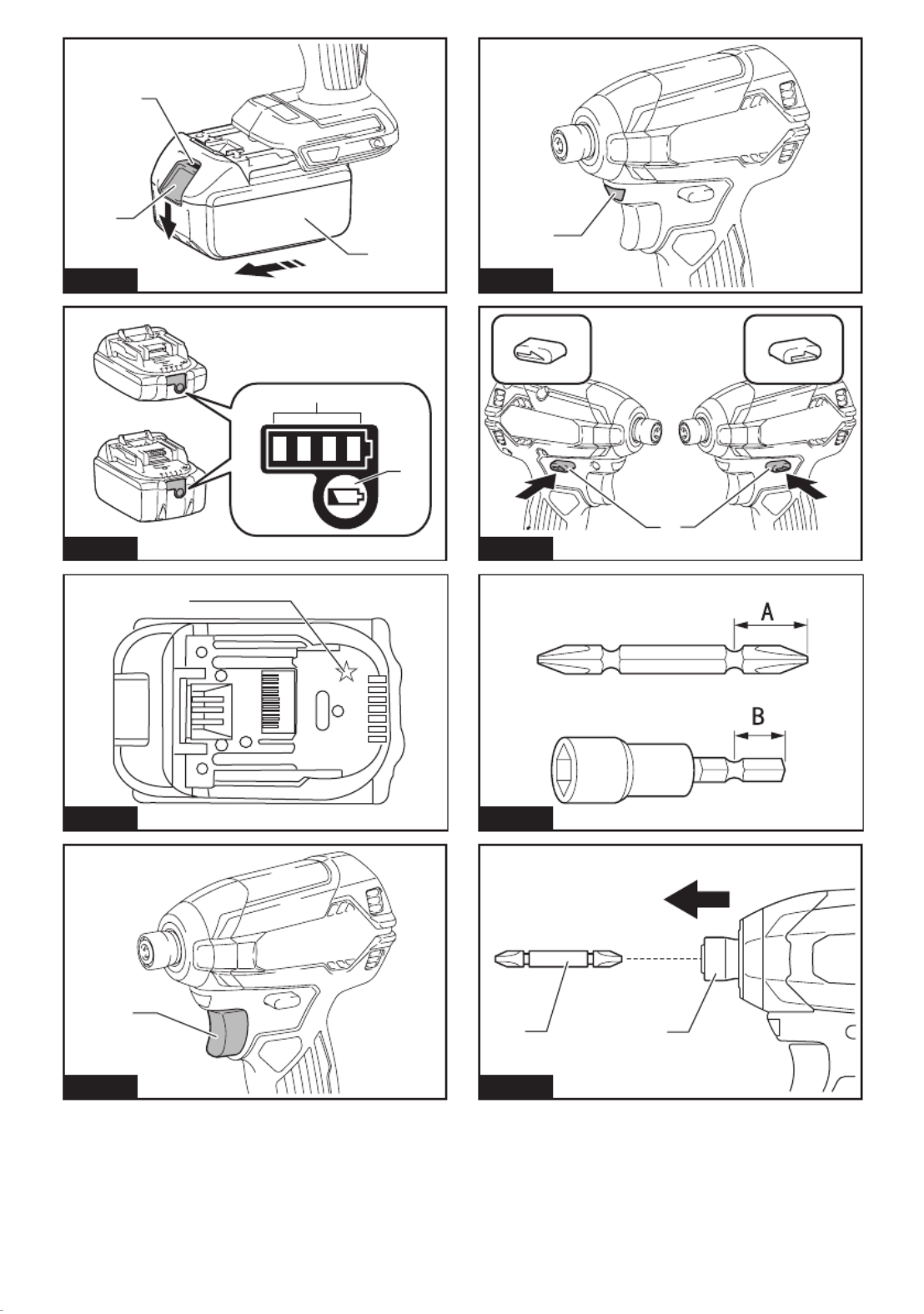 A

B