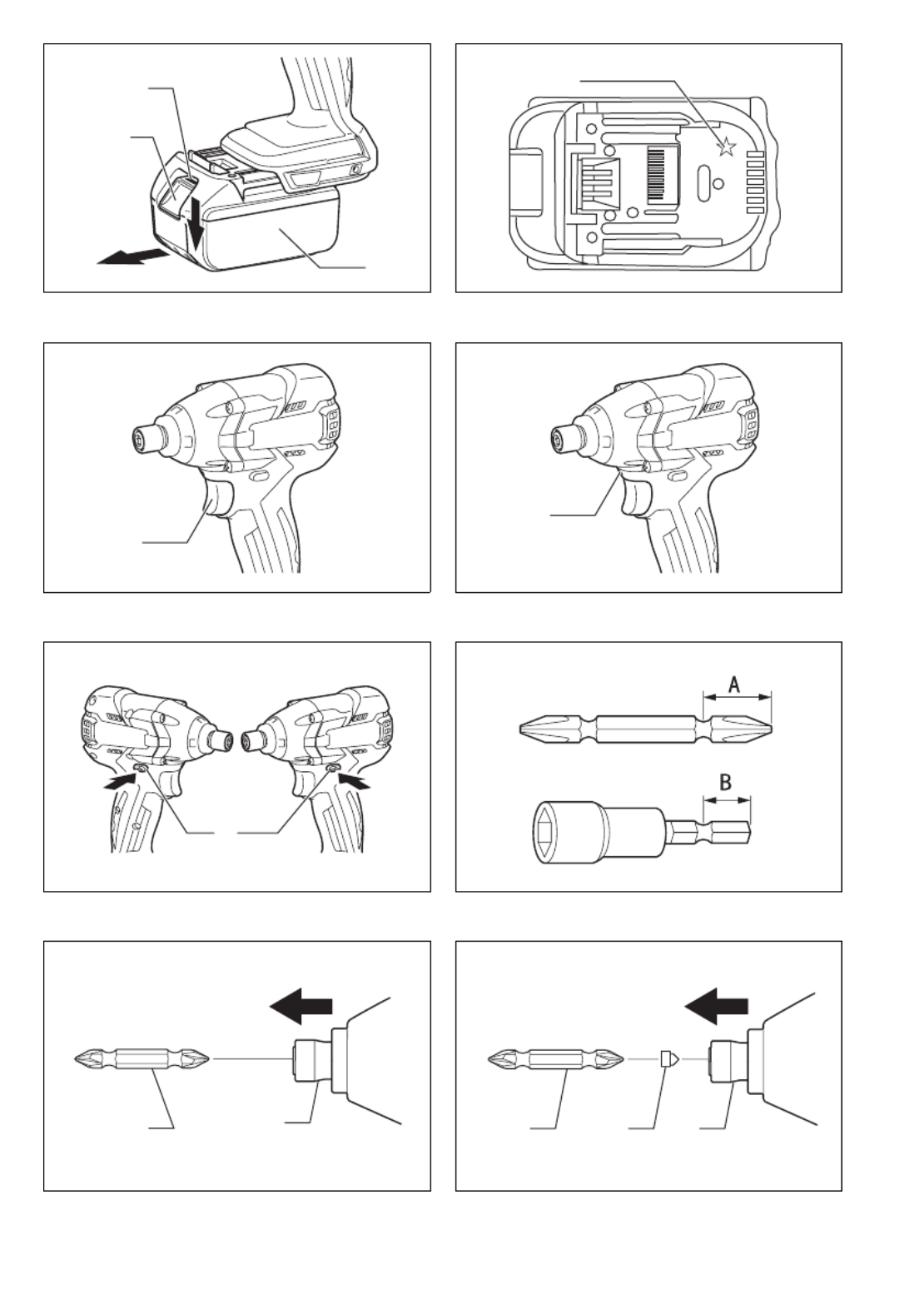 A

B