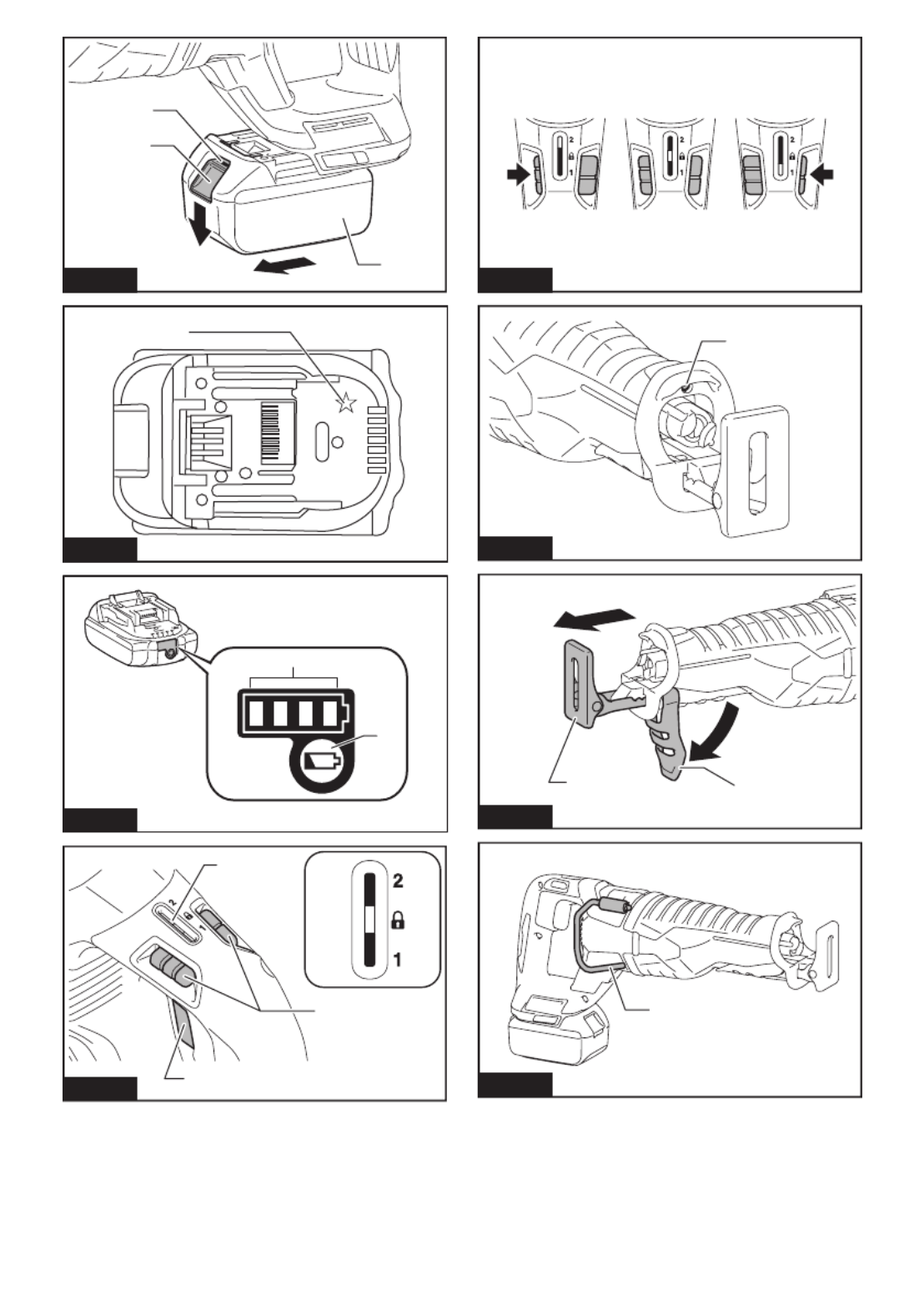 2
1
2
1
2
1
2
1
2
1