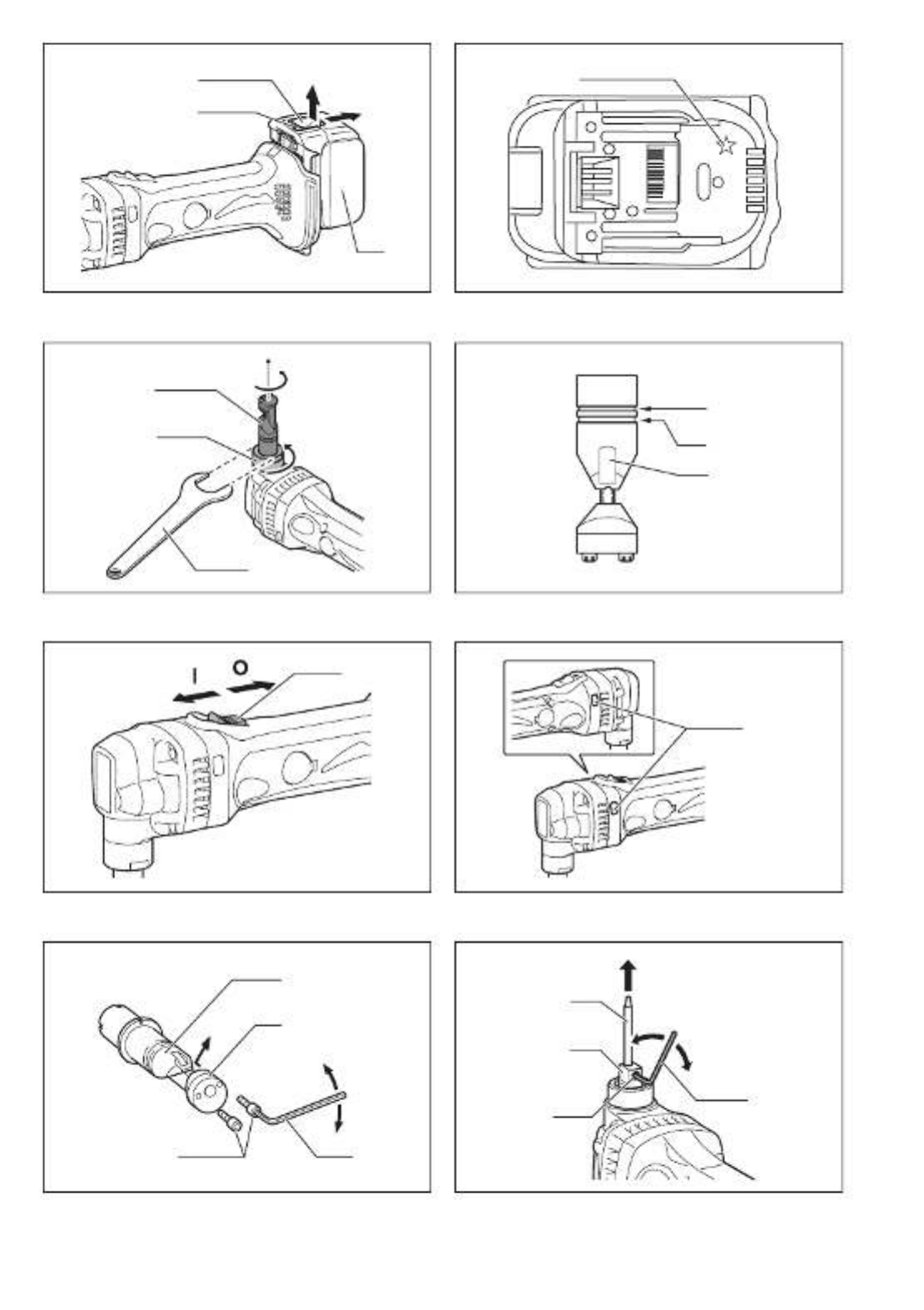 I O