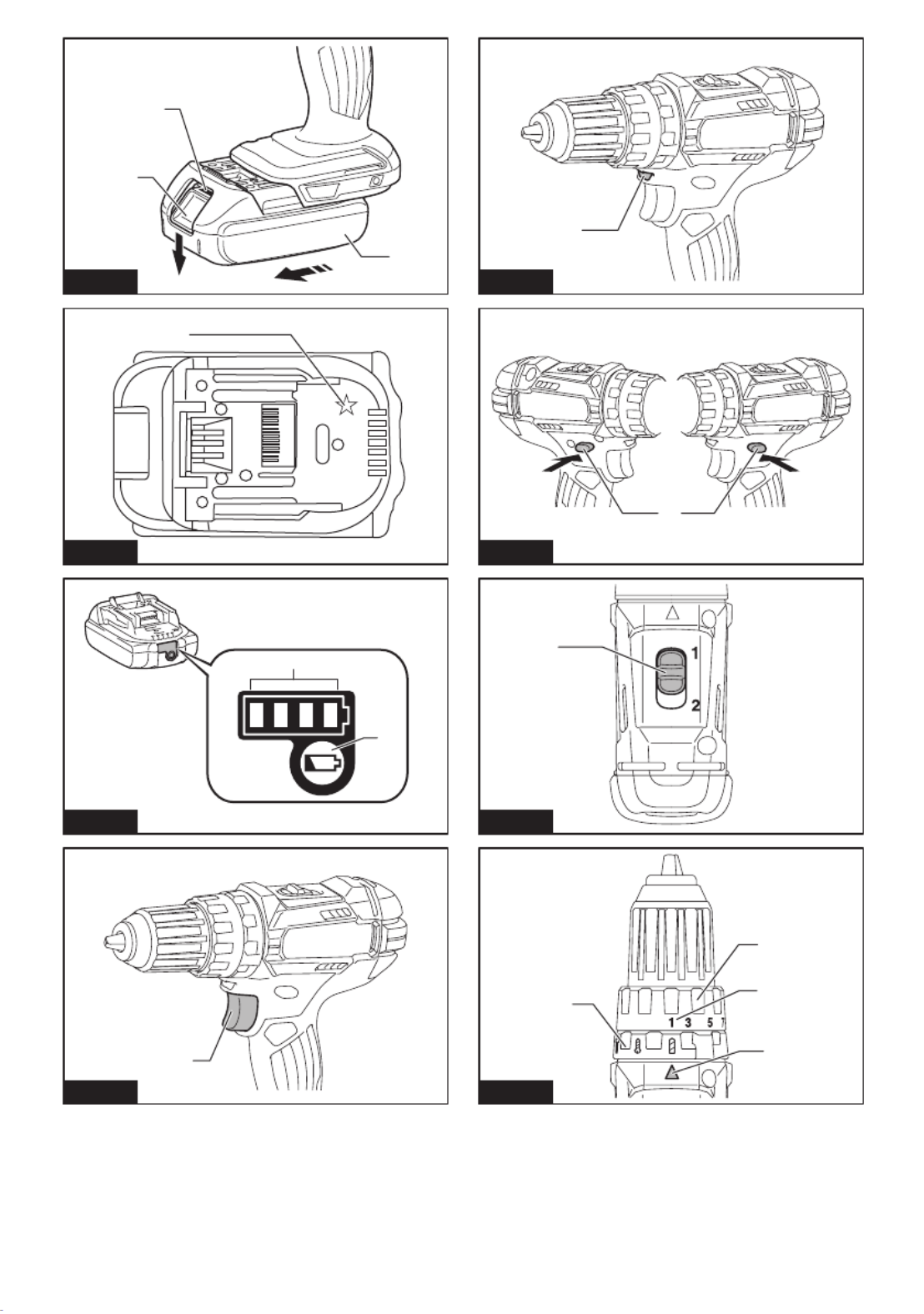 1
2
1 3 5 7