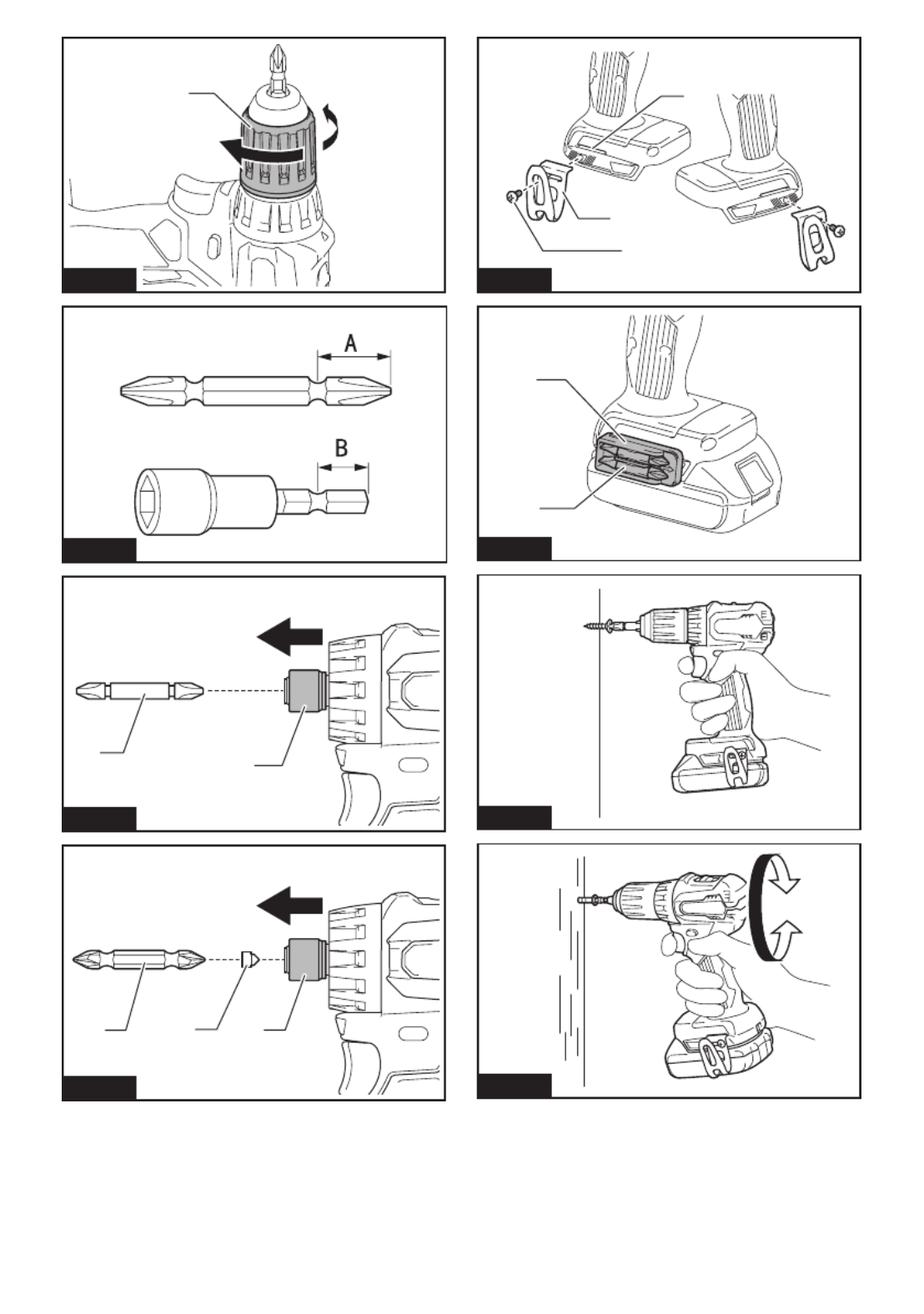 A

B