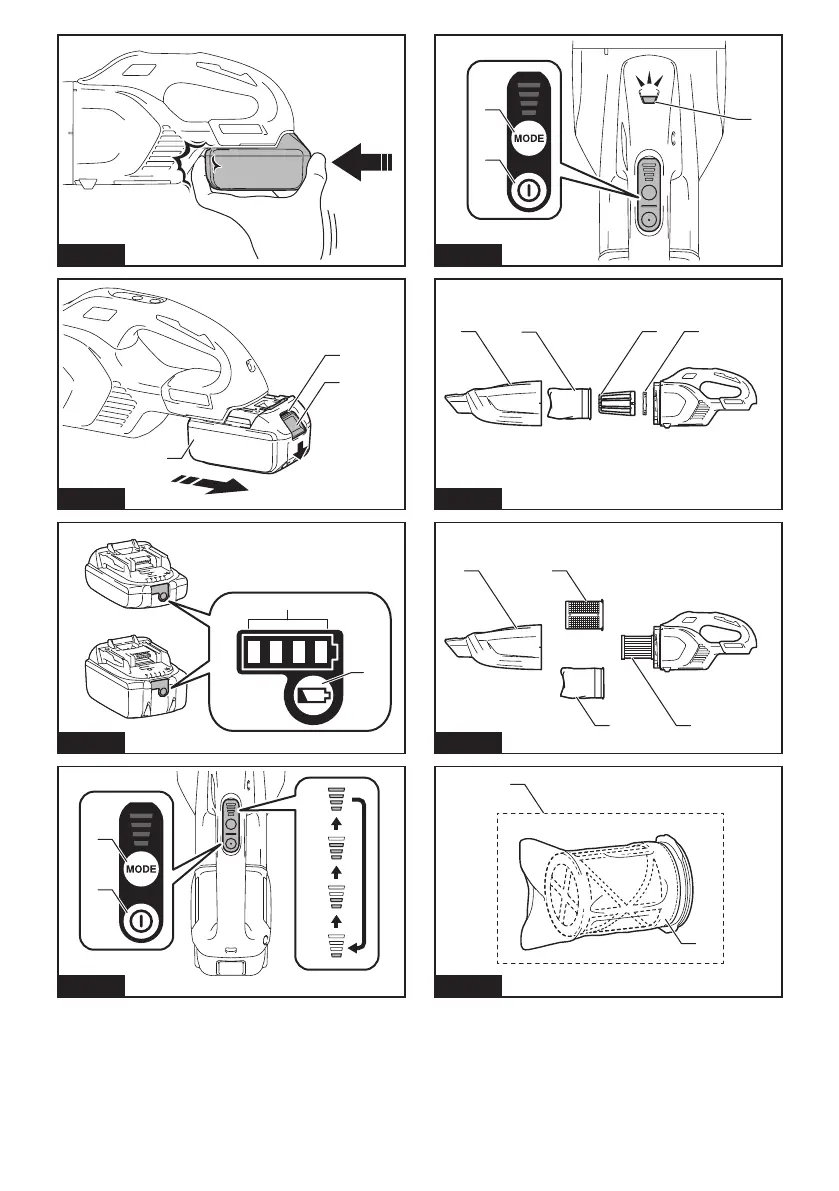 MODE

MODE