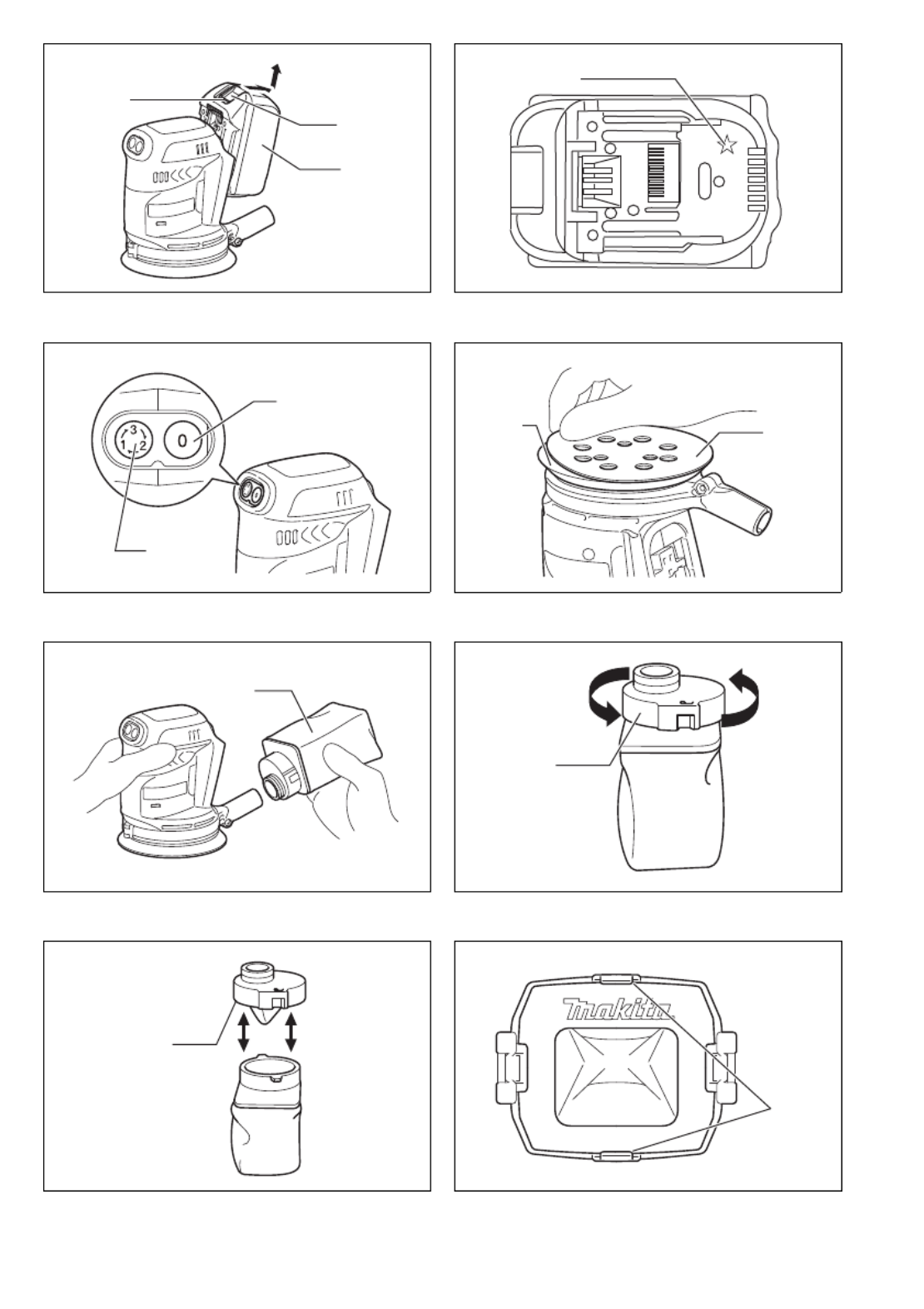 3
1
2
0
makita