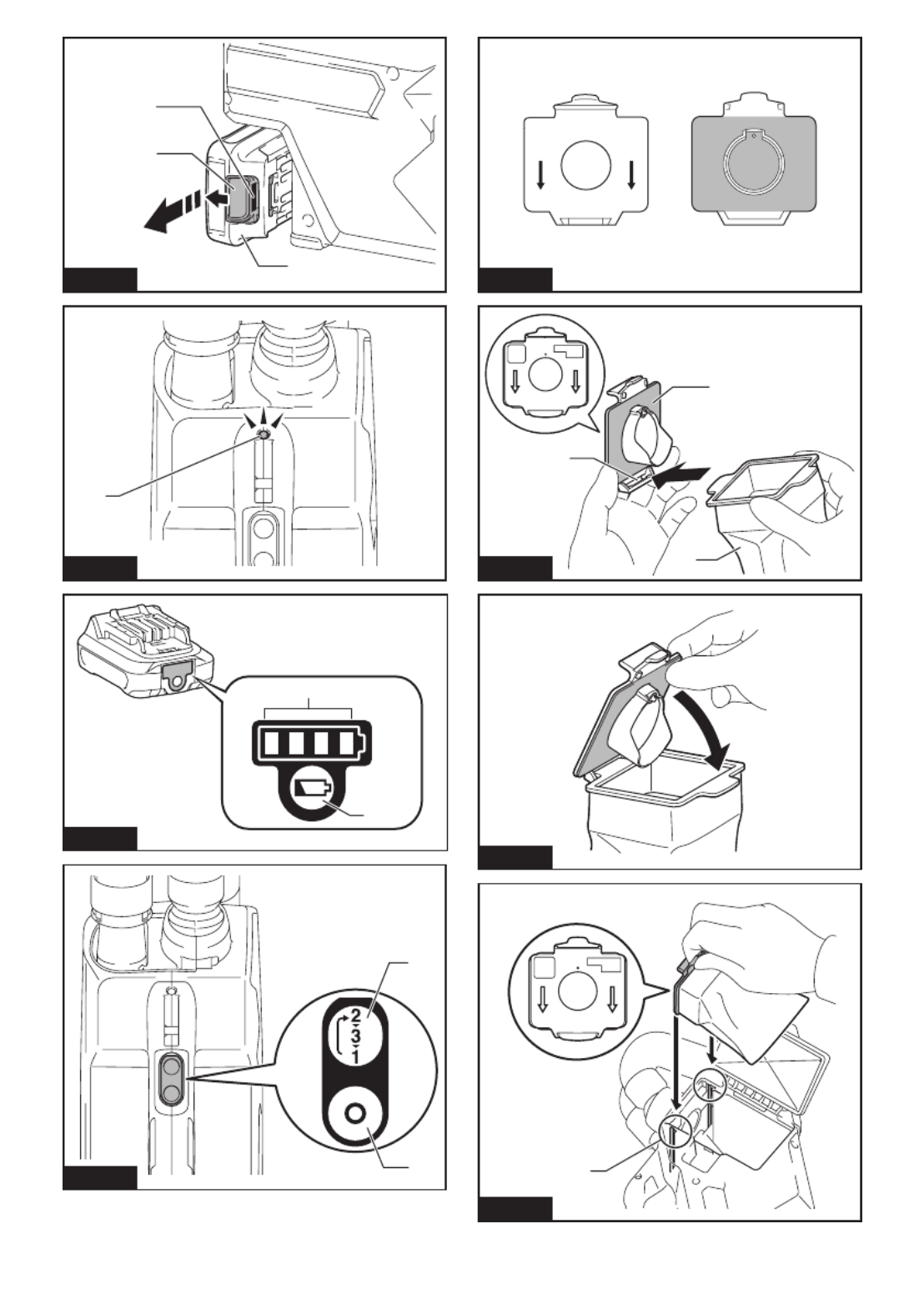 2
3
1