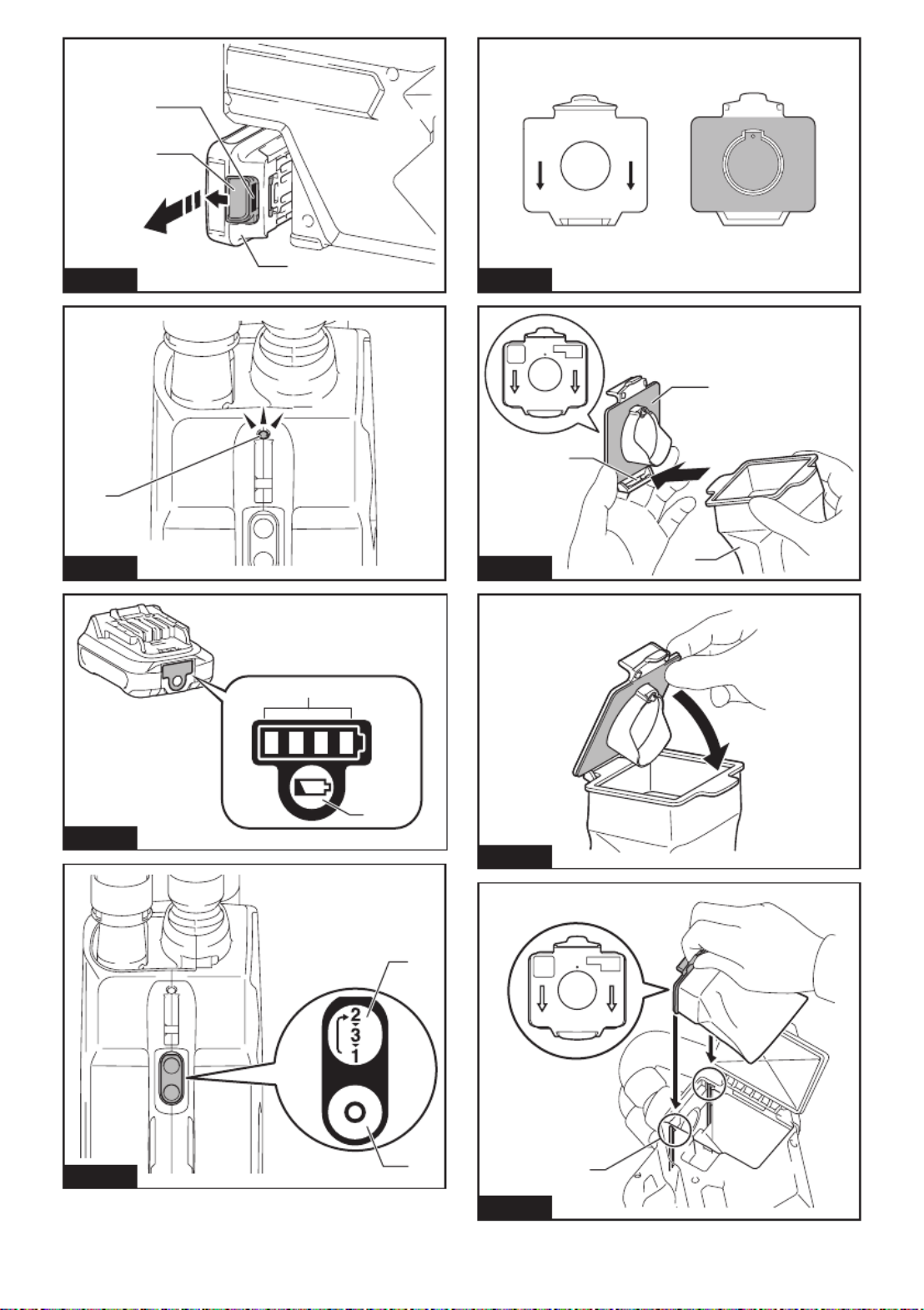 2
3
1