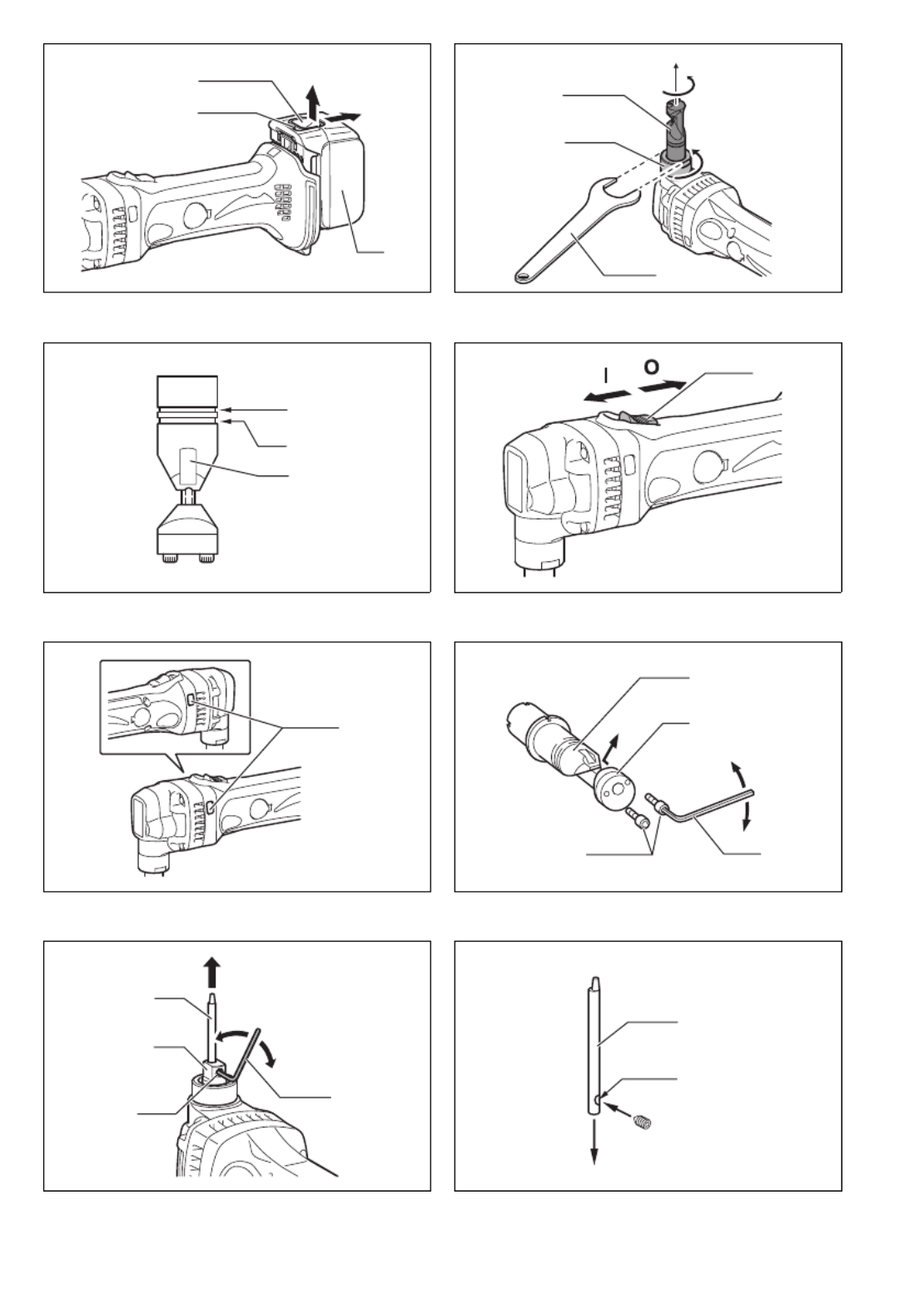 I O