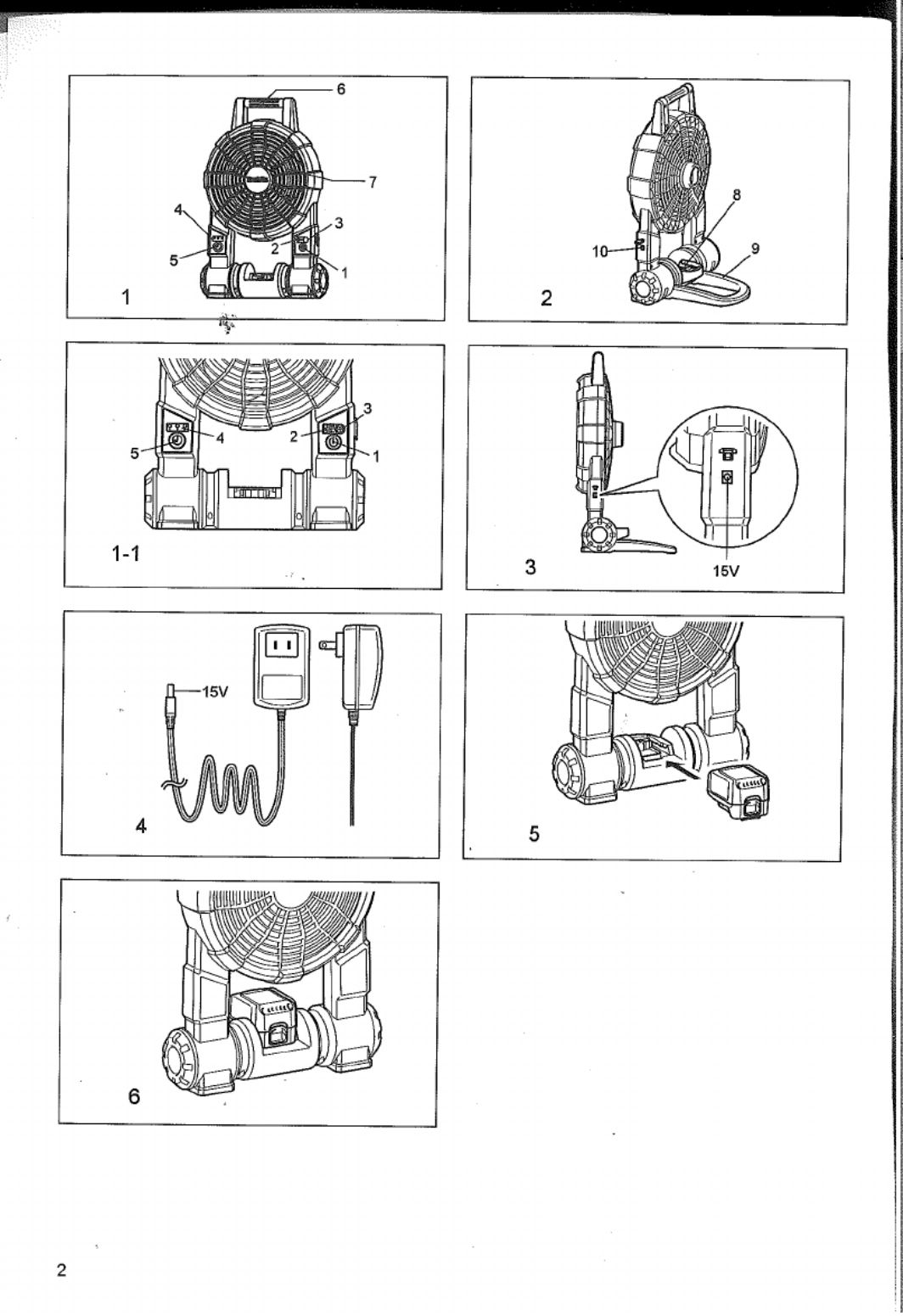 6
7
4
3
2
5
1
1

8
10
9
2

3
2
4
5
1
1-1

3
15V

15V
4

5

6

2