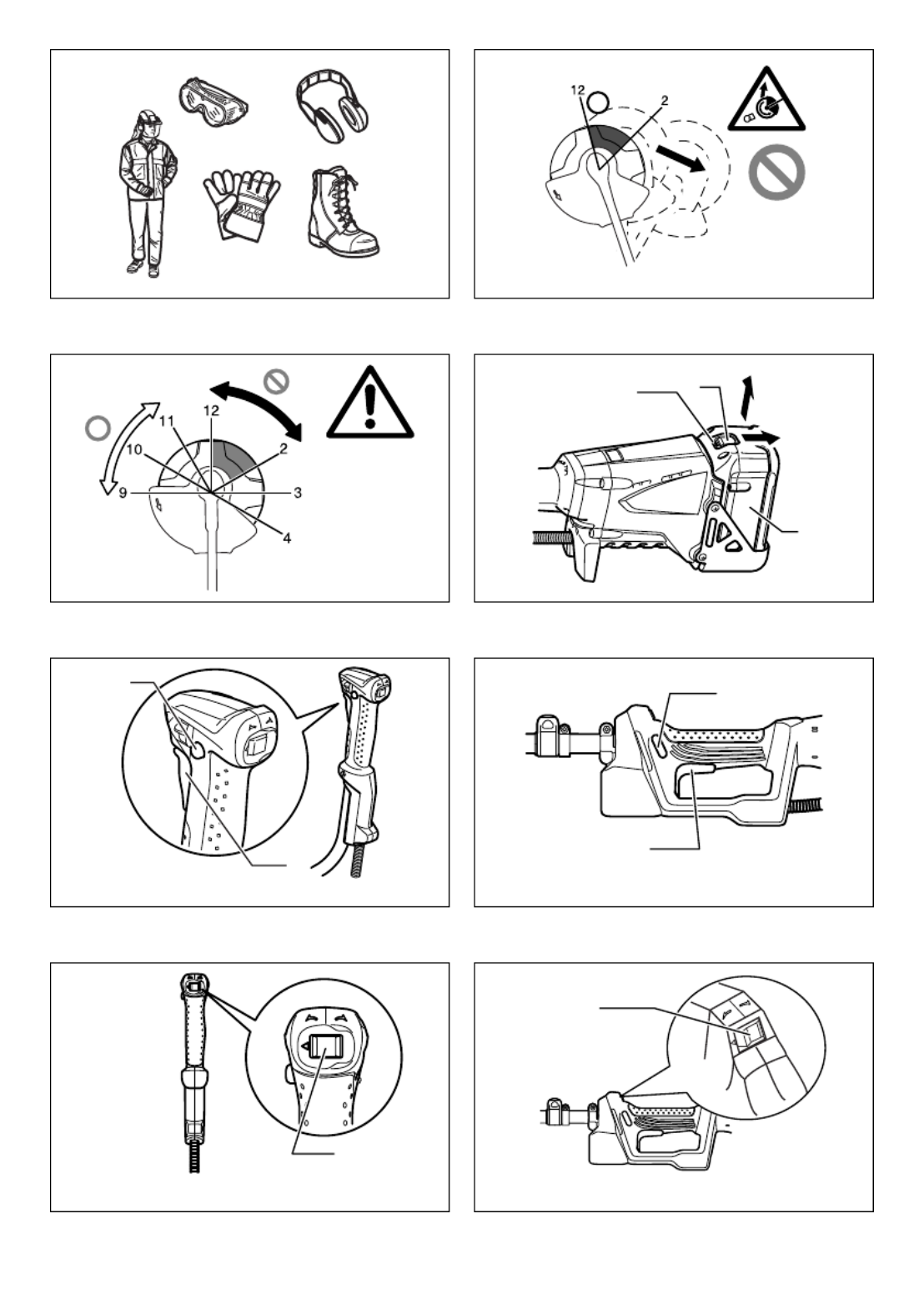 12
2

11
12
10
2
9
3
4