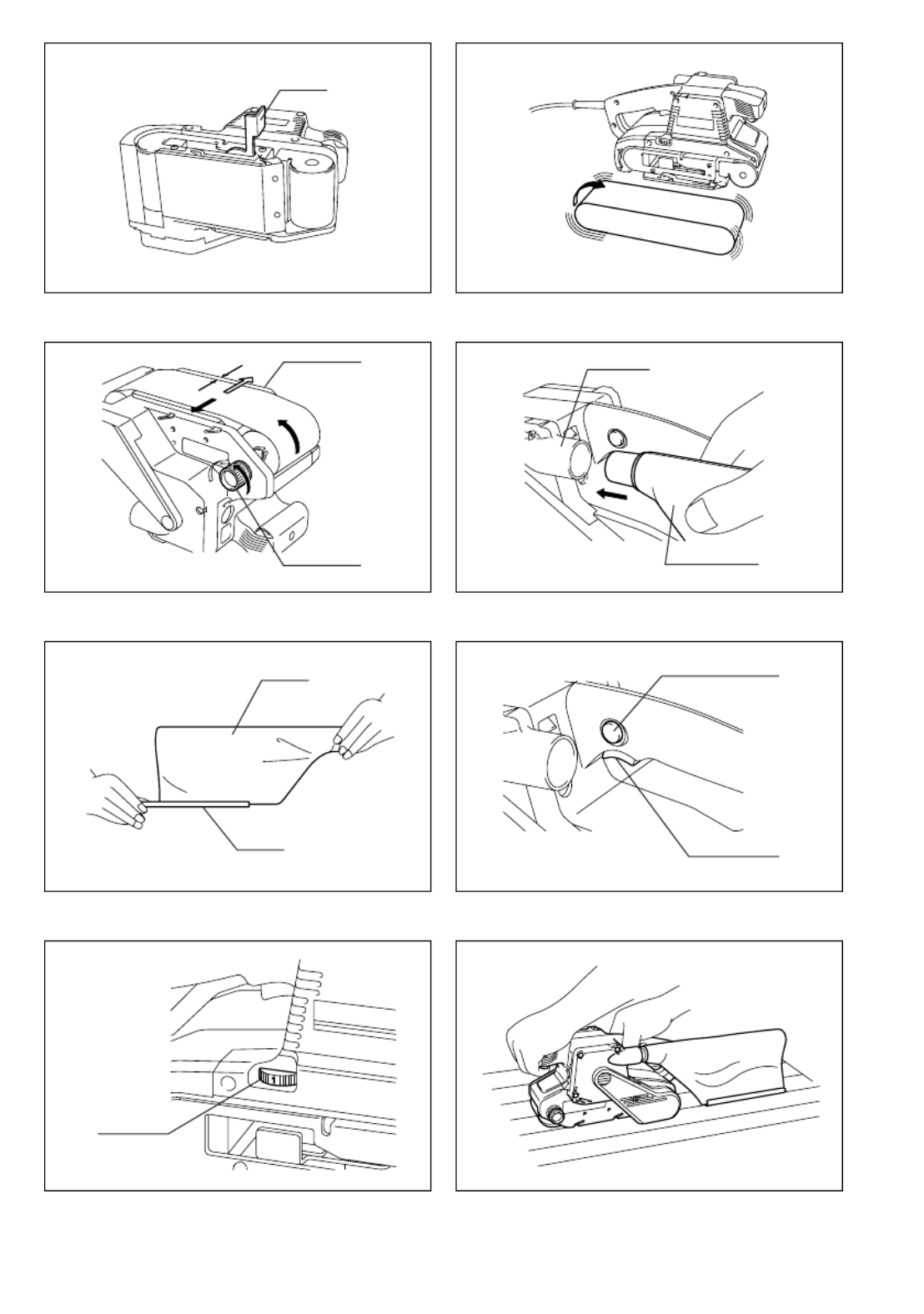 1