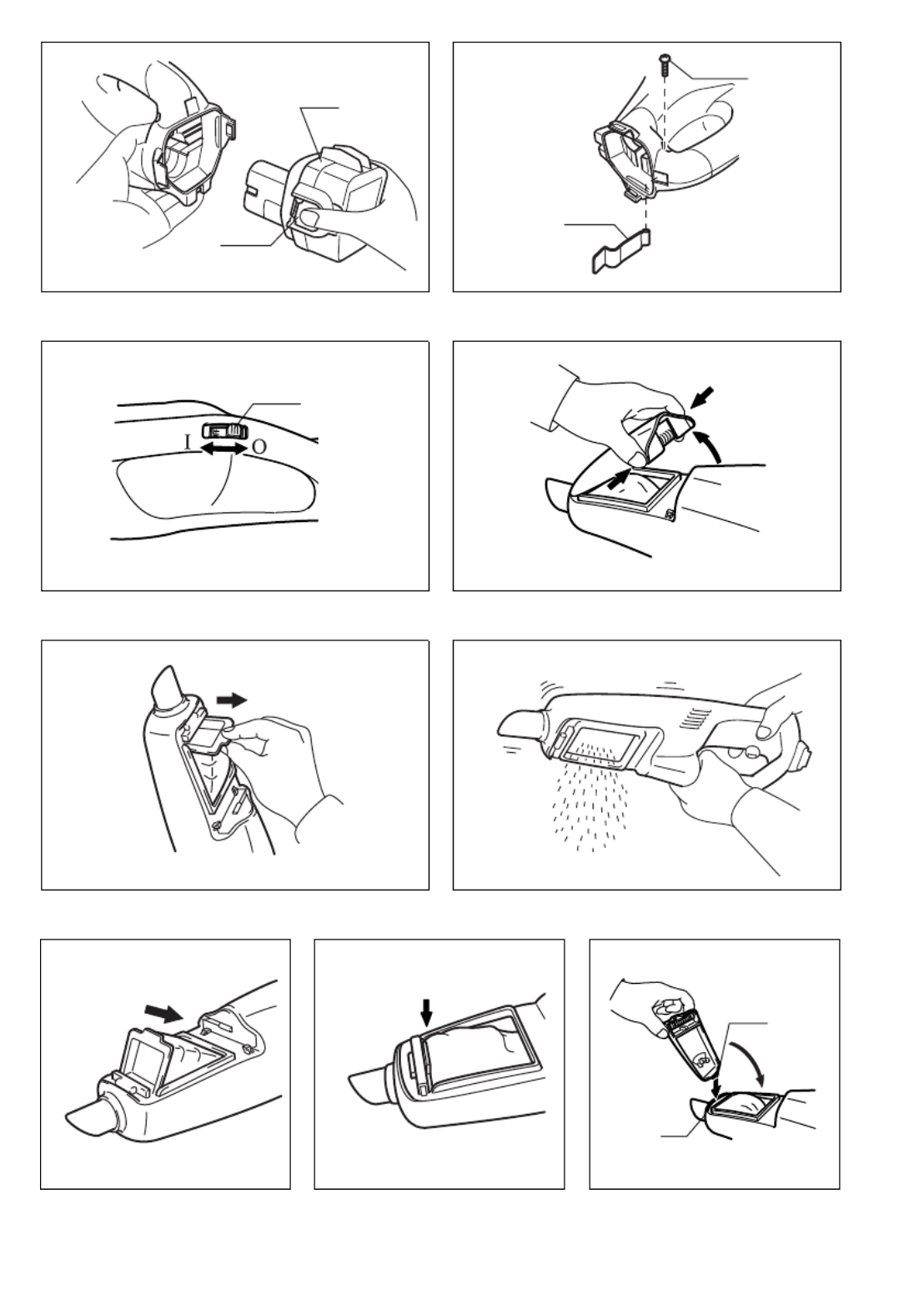 I O