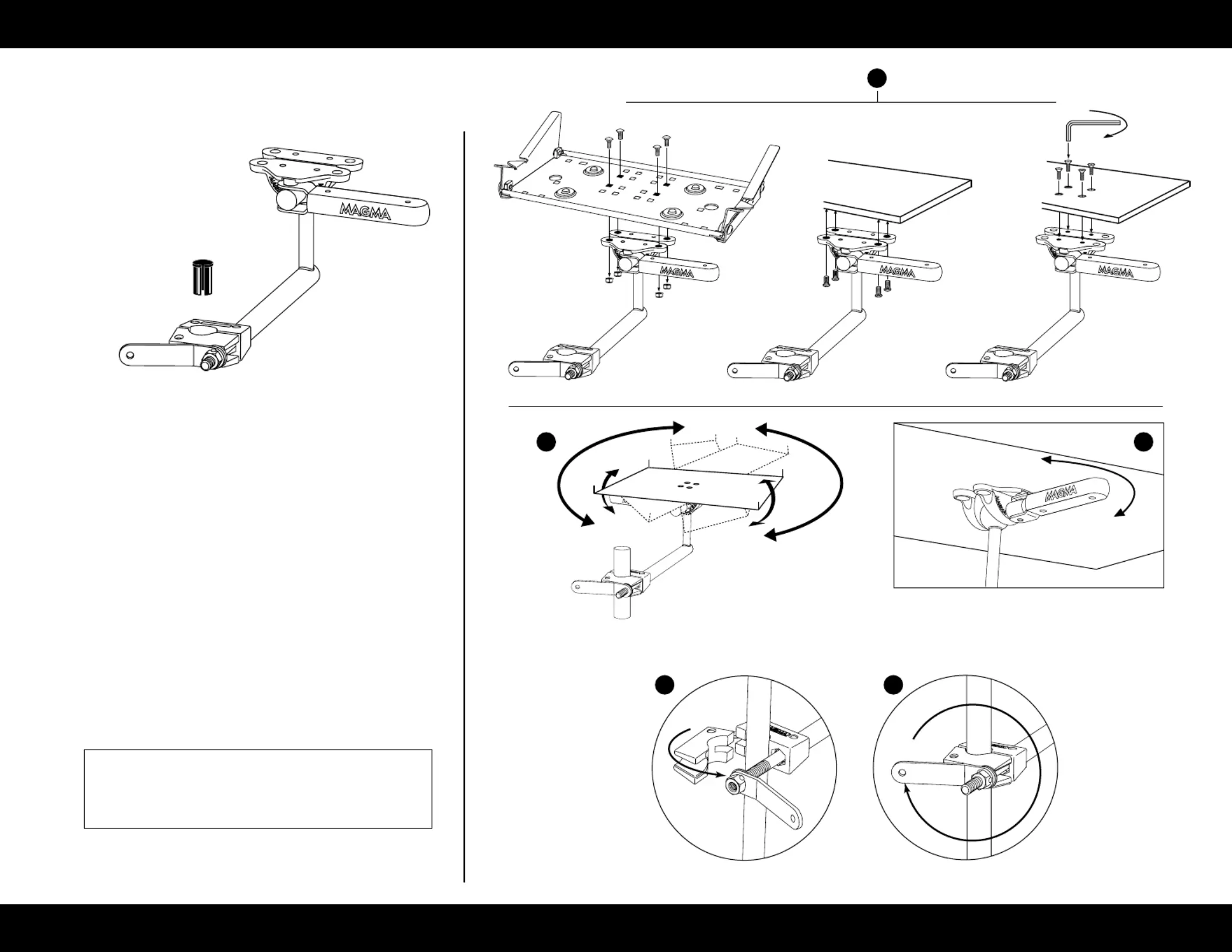 MAGMA

MAGMA

MAGMA

MAGMA

MAGMA