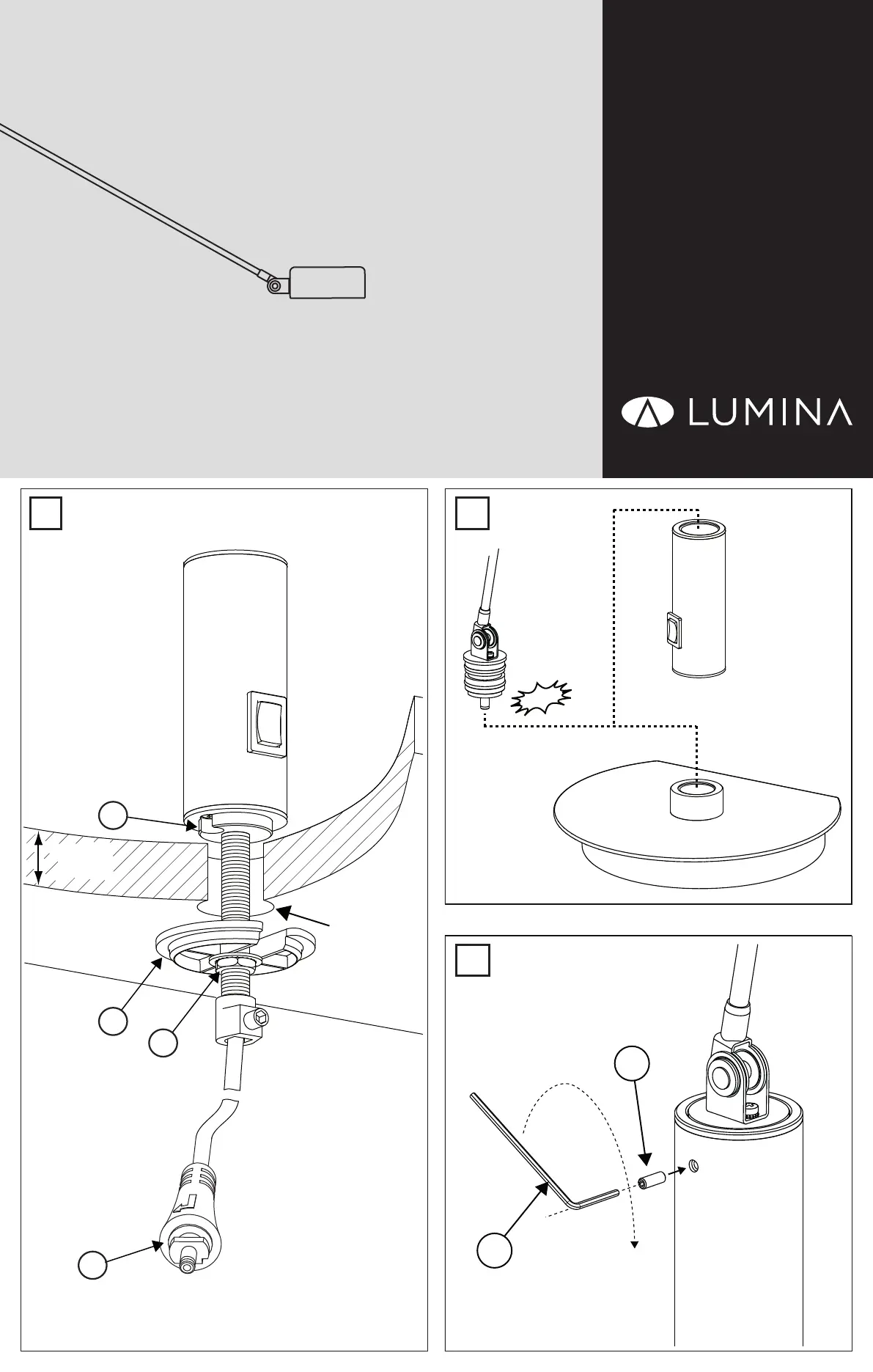 LUMINA