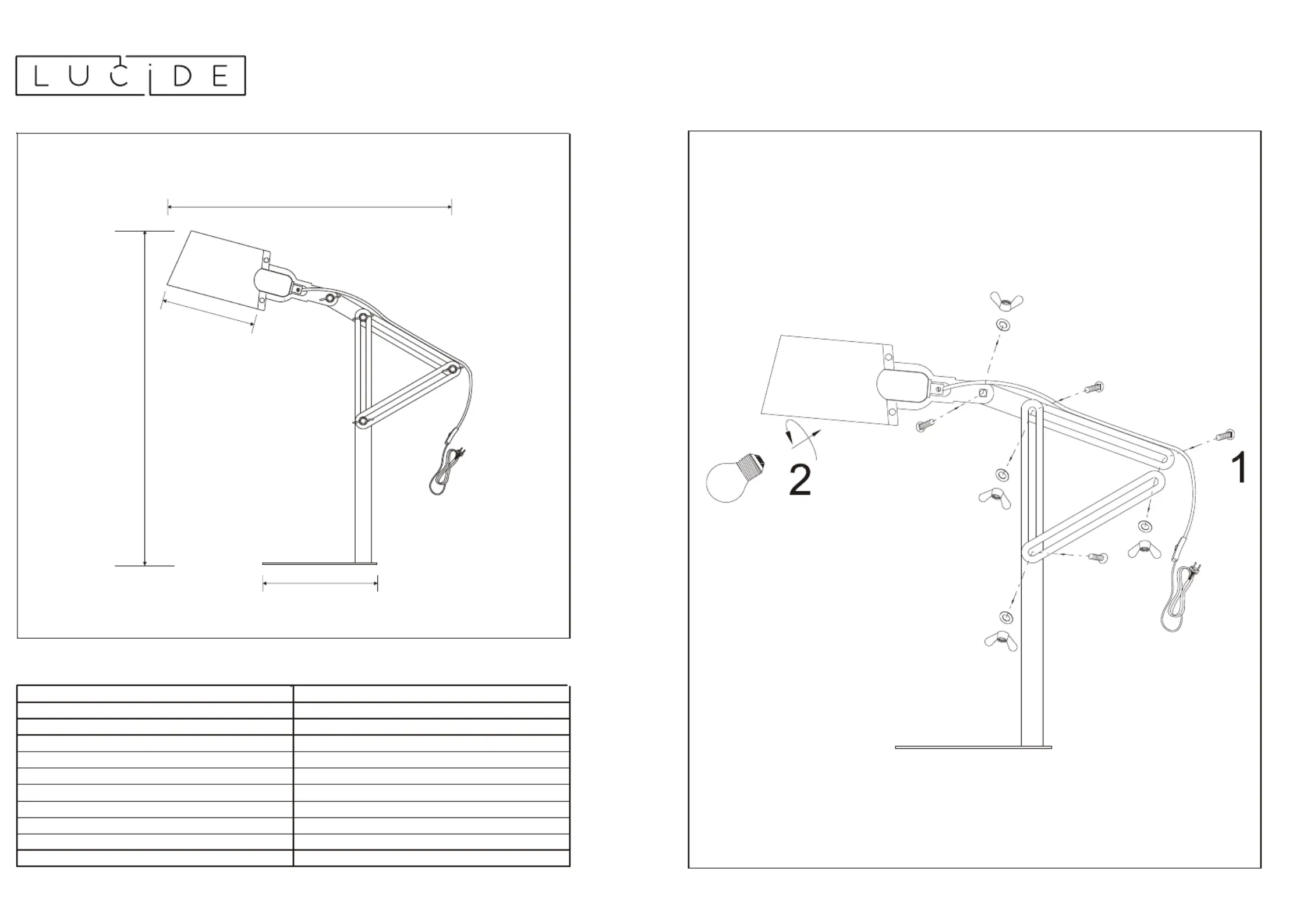 LUCIDE

2

1