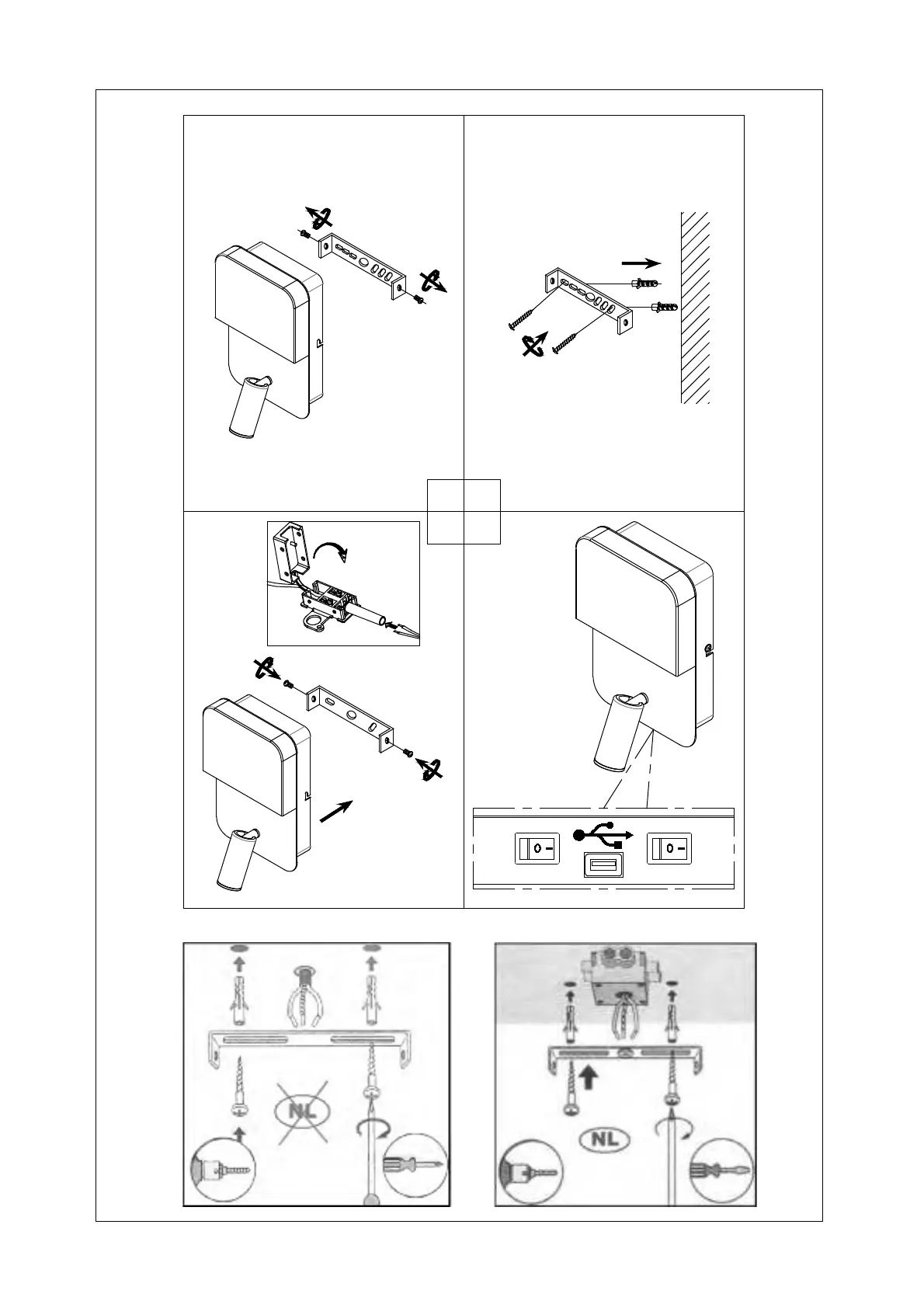 NL

NL