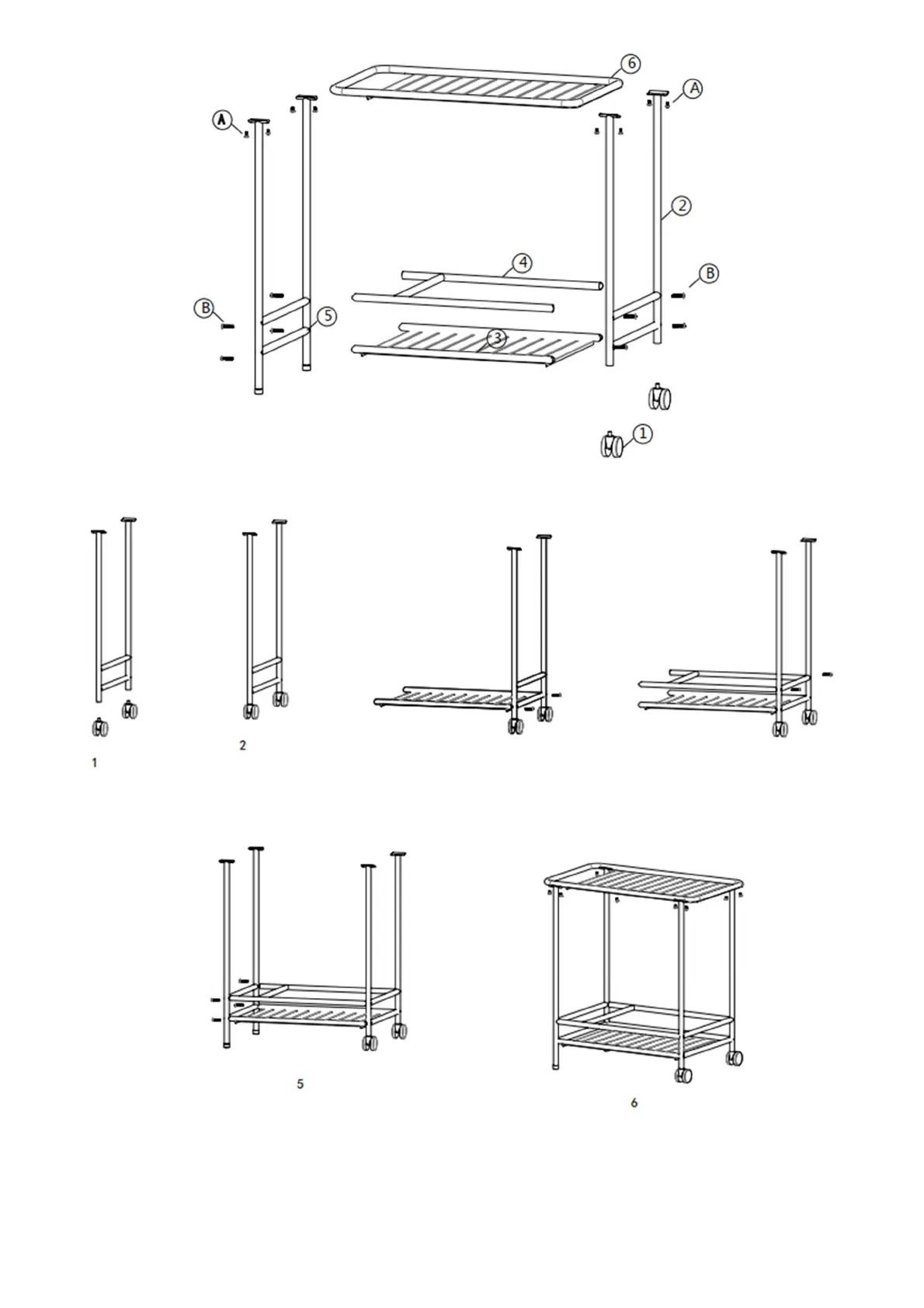 6
A
A
2
4
B
B
5
3
1

1
2
5
6