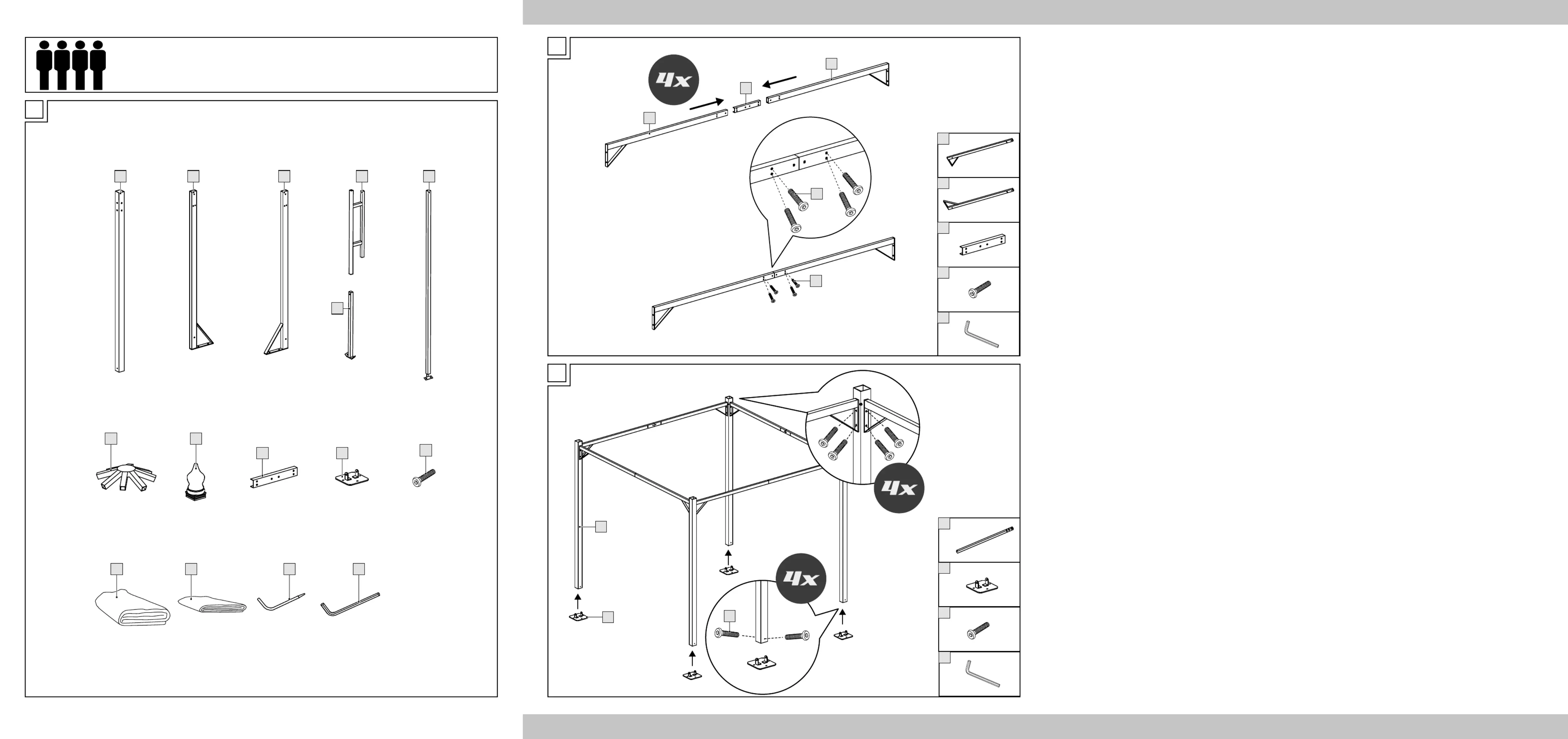 4x

4x

4x