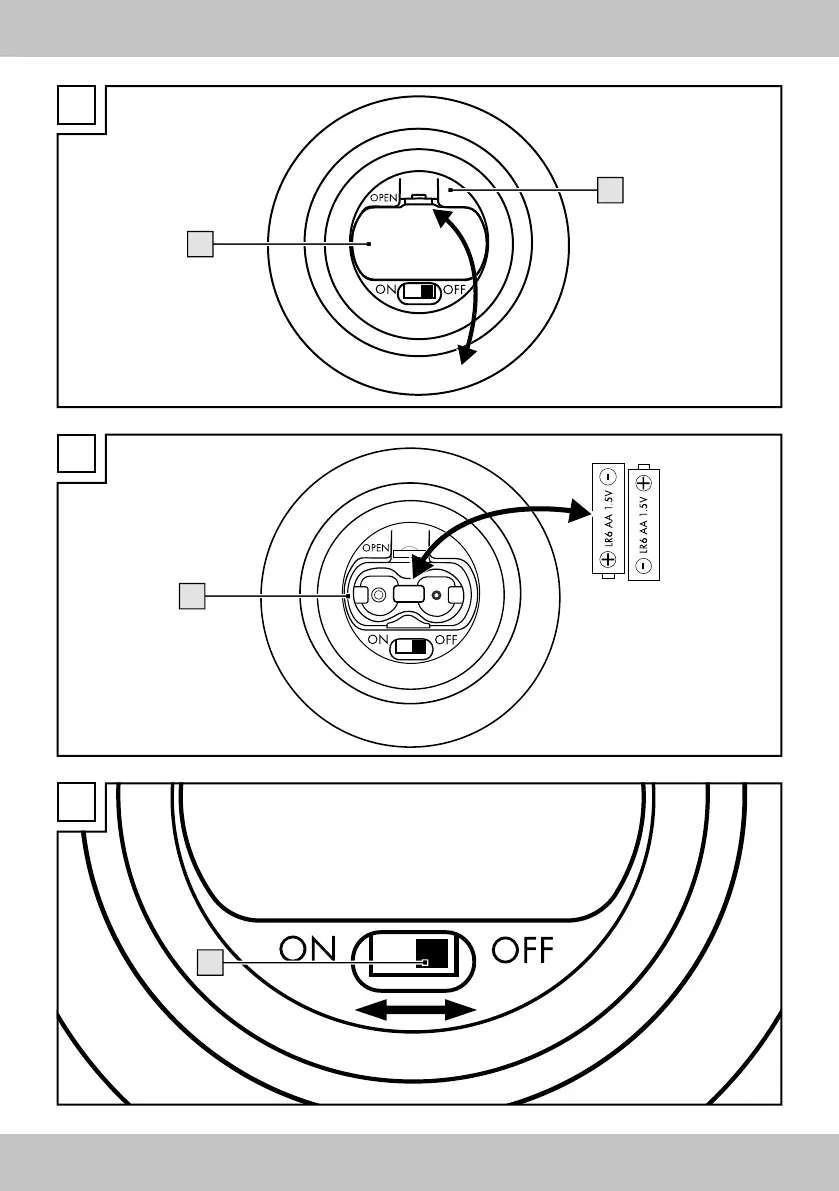 OPEN

ON OFF

OPEN

ON OFF

LR6 AA 1.5V

LR6 AA 1.5V

ON OFF