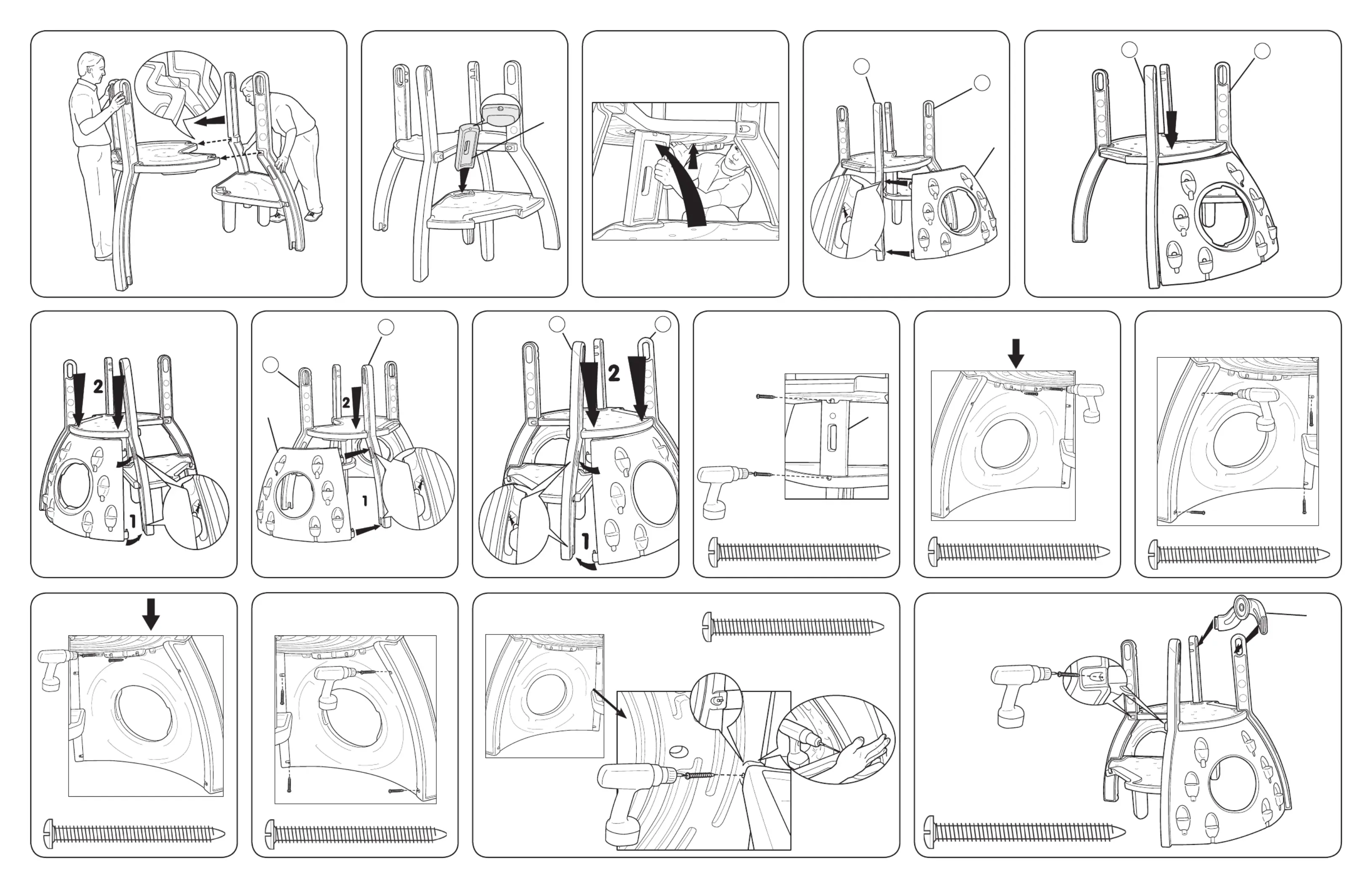 2

1

2

1

2

1