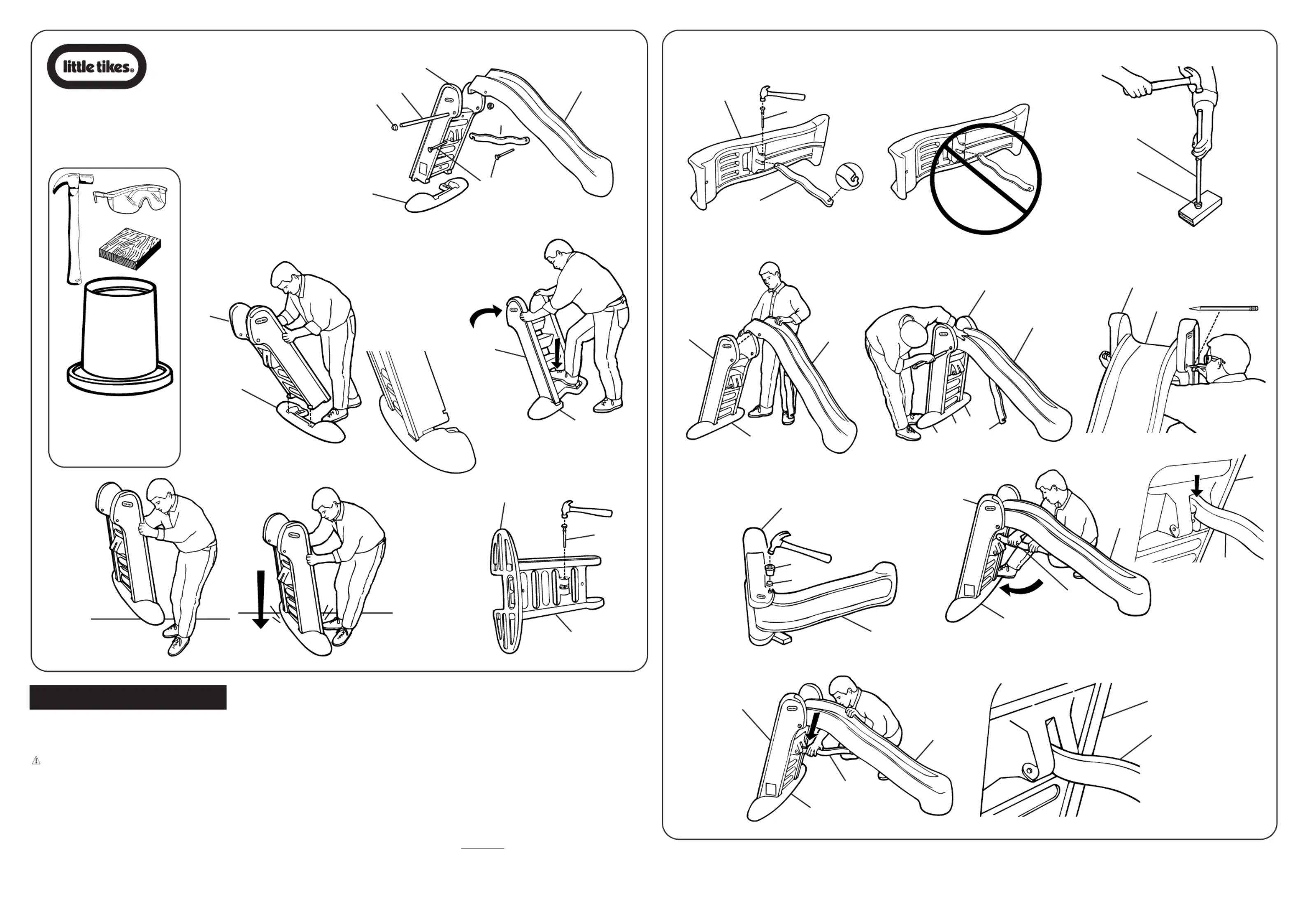 little tikes®