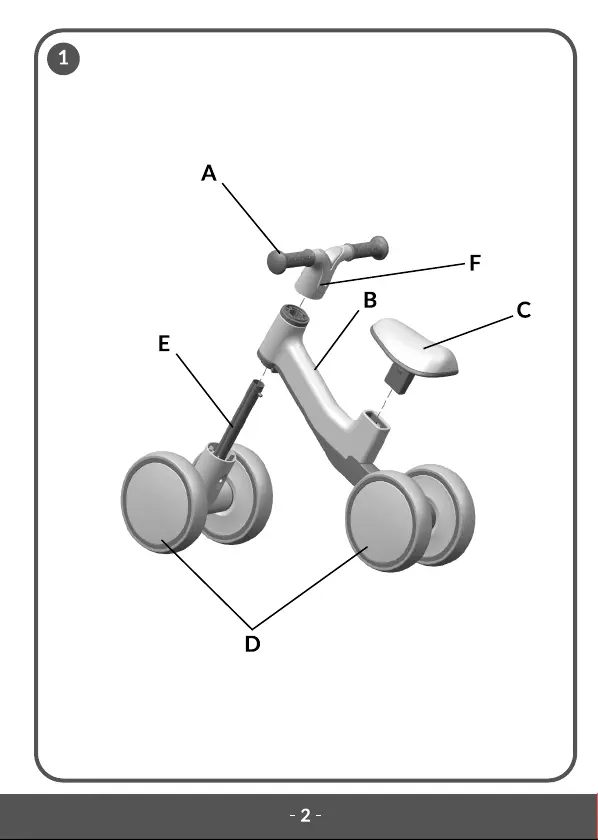 1

A

F

B

C

E

D

- 2 -