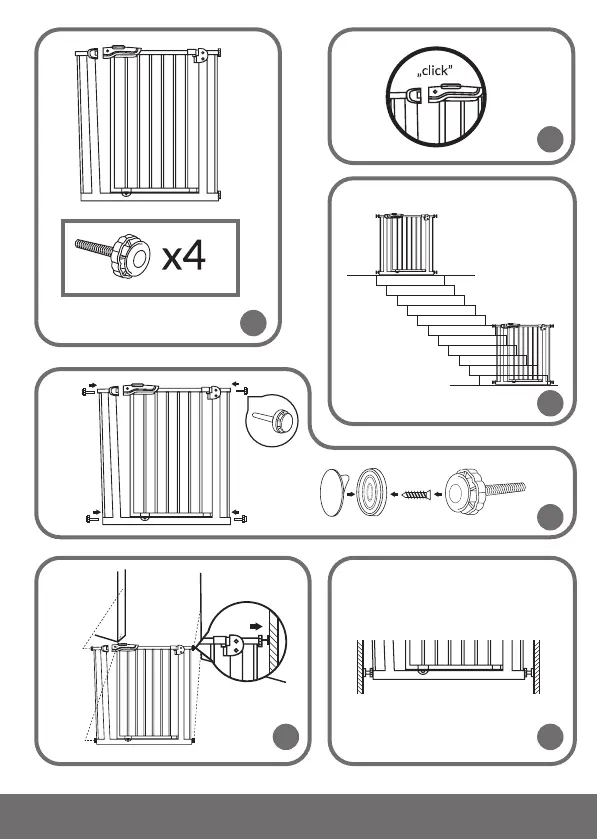 x4

„click"