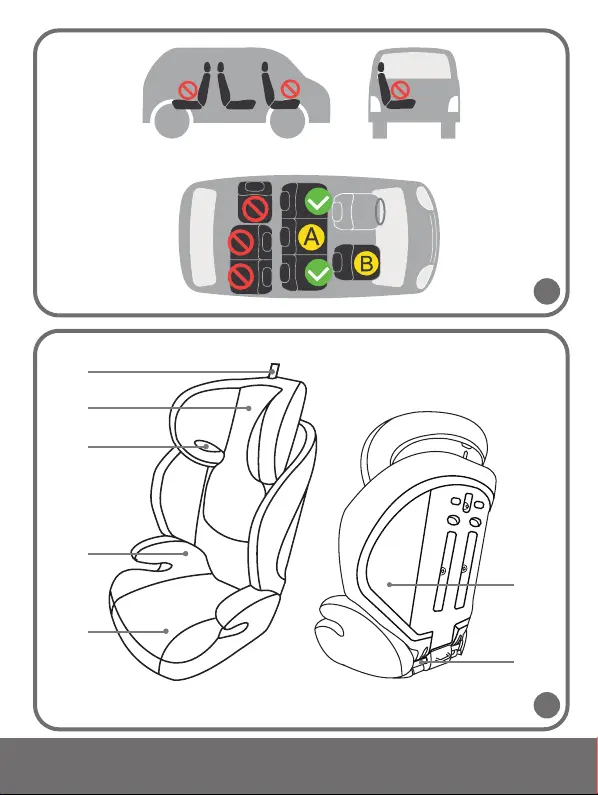 A
B