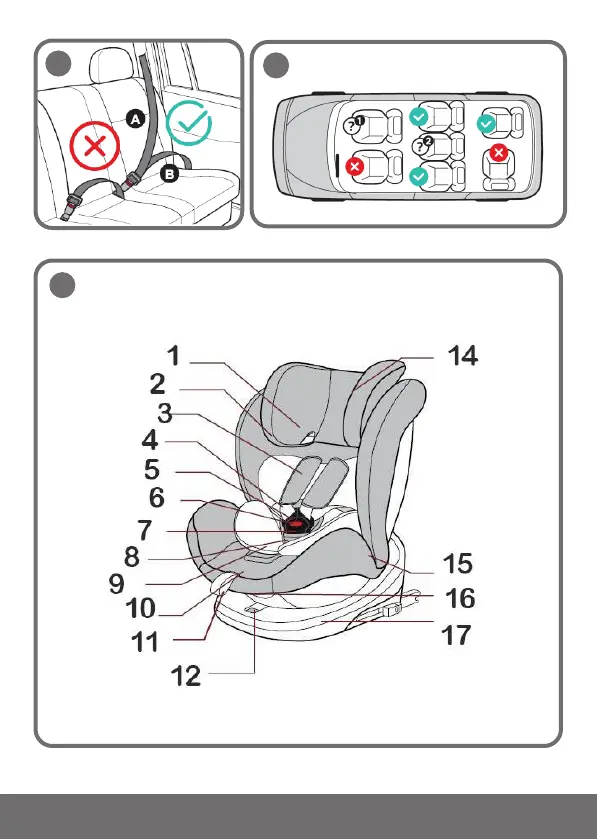 A
B

?1
?2

1
2
3
4
5
6
7
8
9
10
11
12
14
15
16
17