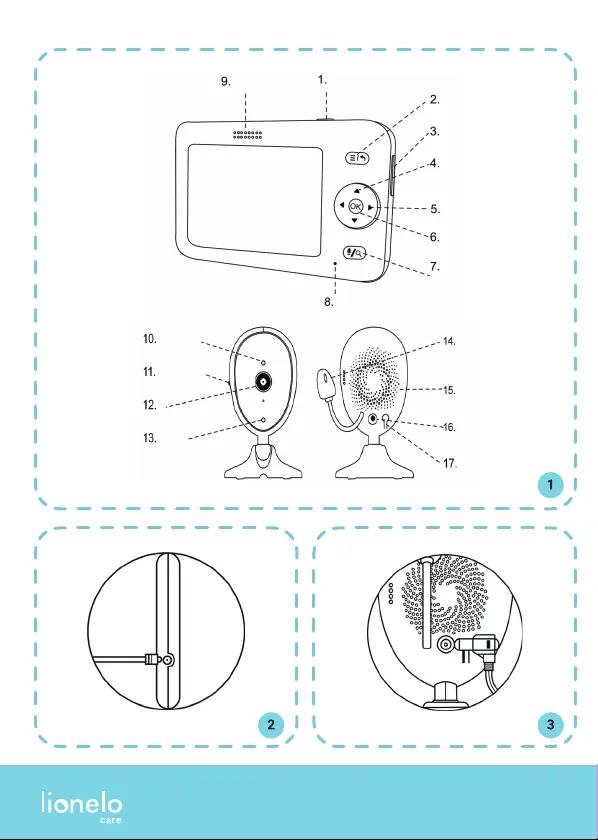 9.
1.
2.
3.
4.
5.
6.
7.
8.
OK
10.
11.
12.
13.
14.
15.
16.
17.
1
2
3
lionelo
care