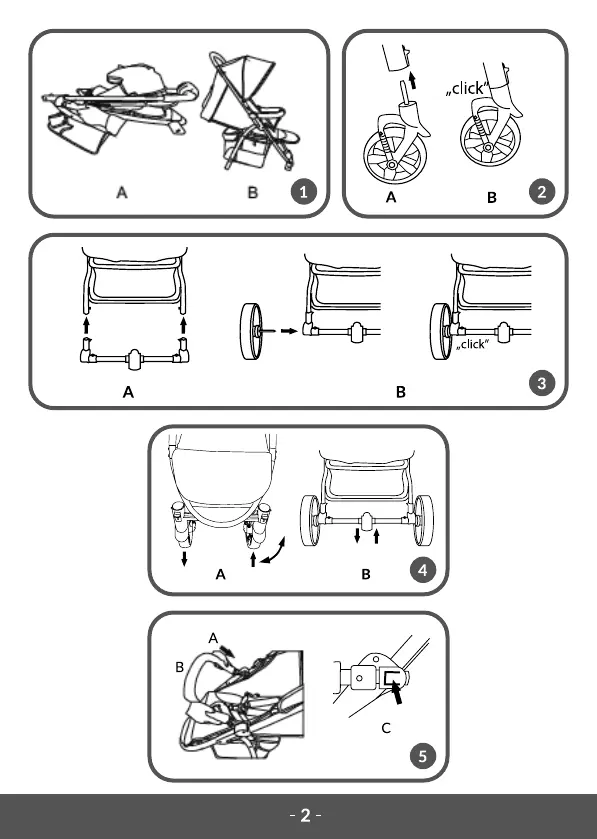 A B 1

„click"

A B 2

„click"

A B 3

A B 4

A

B

C

5

- 2 -