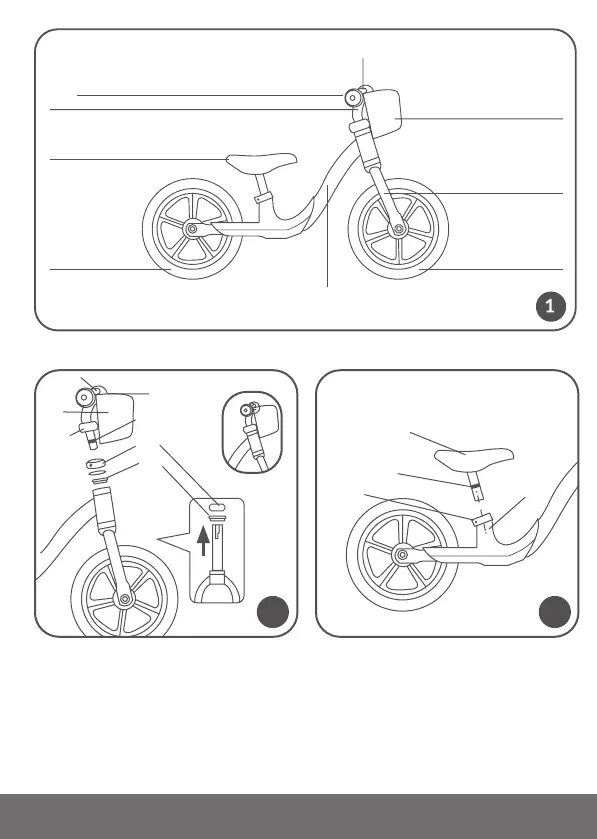 1